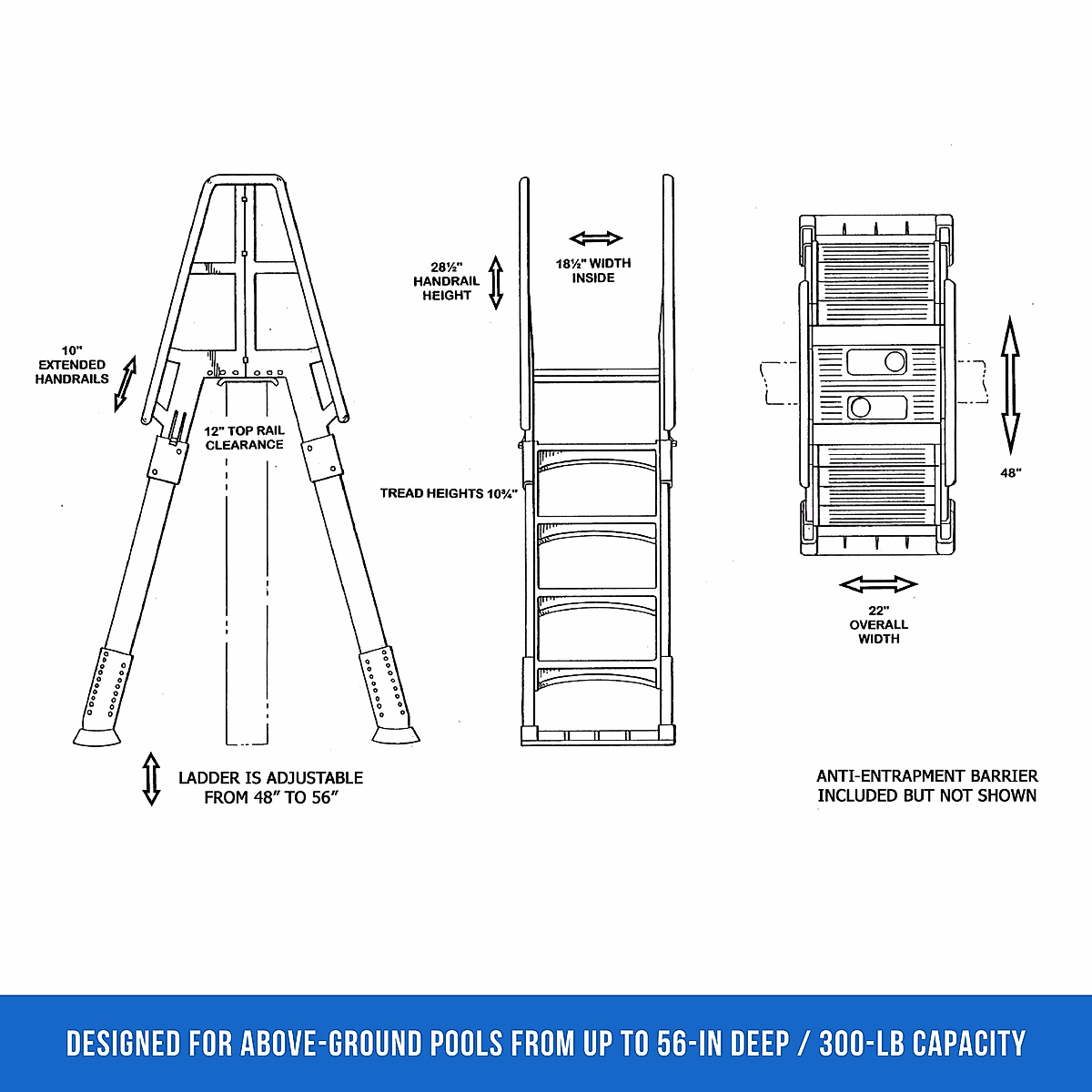 10" EXTENDED HANDRAILS

12" TOP RAIL CLEARANCE

LADDER IS ADJUSTABLE FROM 48" TO 56"

28½" HANDRAIL HEIGHT

18½" WIDTH INSIDE

TREAD HEIGHTS 10¾"

48"

22" OVERALL WIDTH

ANTI-ENTRAPMENT BARRIER INCLUDED BUT NOT SHOWN

DESIGNED FOR ABOVE-GROUND POOLS FROM UP TO 56-IN DEEP / 300-LB CAPACITY