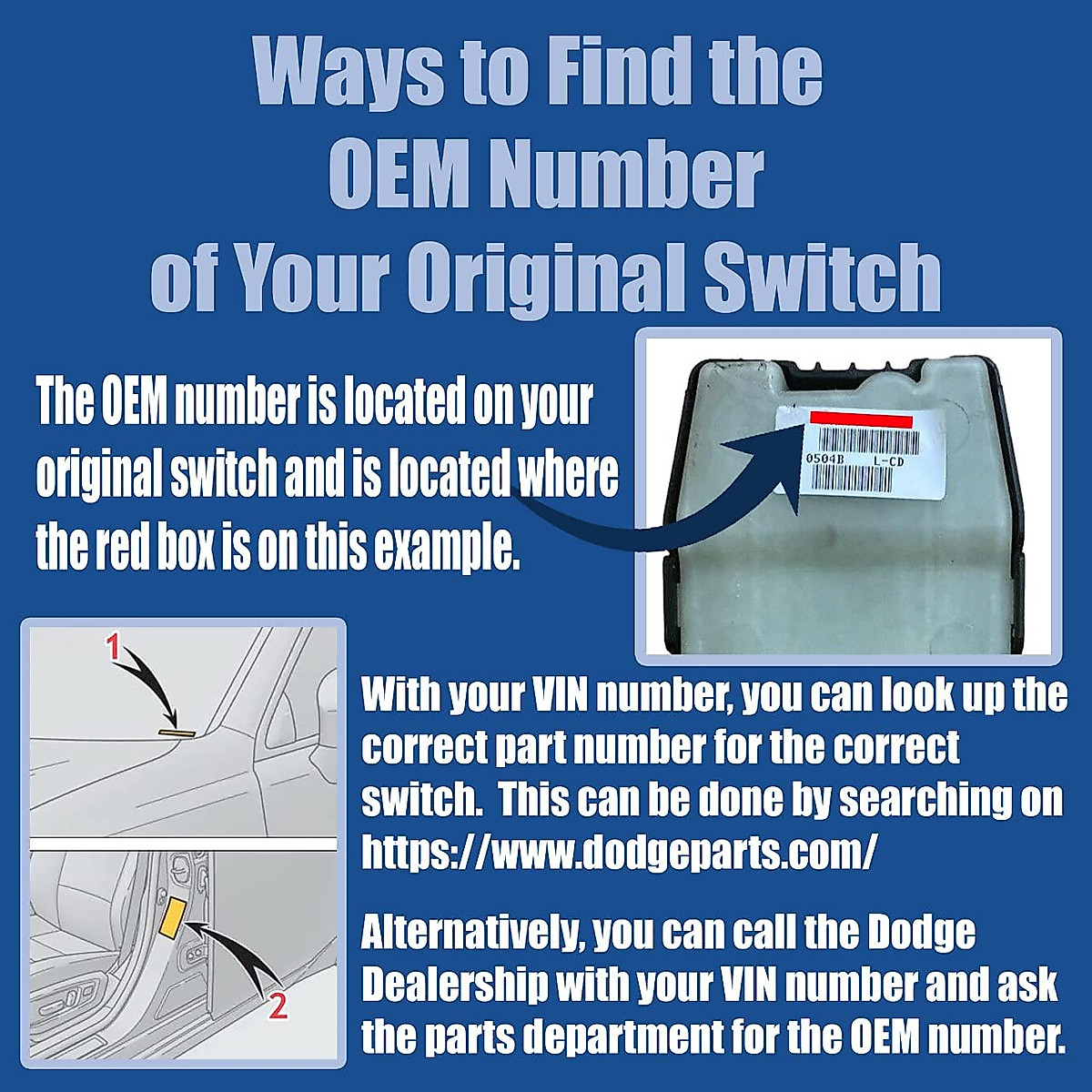 Ways to Find the OEM Number of Your Original Switch

The OEM number is located on your original switch and is located where the red box is on this example.

0504B L-CD

1

2

With your VIN number, you can look up the correct part number for the correct switch. This can be done by searching on https://www.dodgeparts.com/

Alternatively, you can call the Dodge Dealership with your VIN number and ask the parts department for the OEM number.