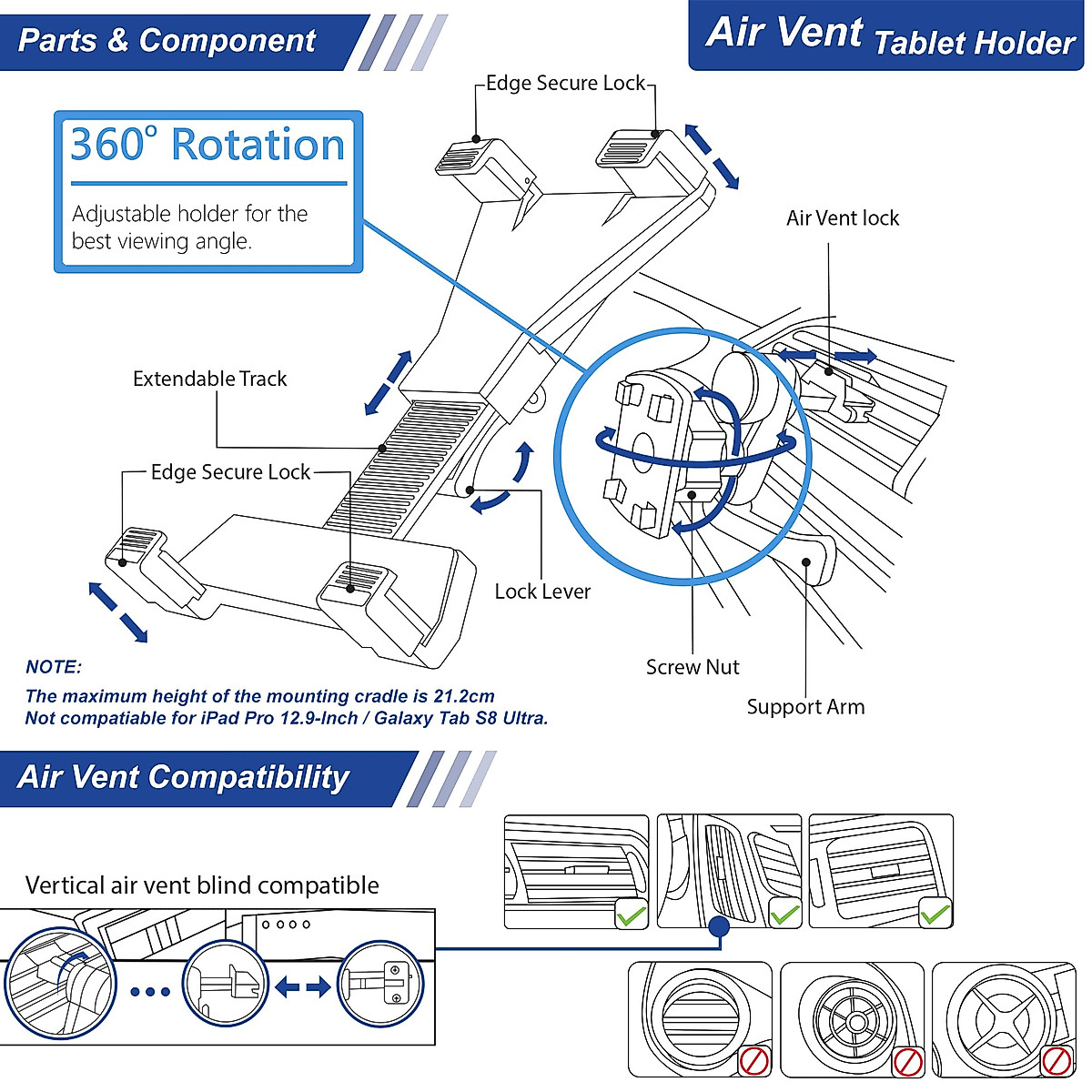 Parts & Component

Air Vent Tablet Holder

360° Rotation

Adjustable holder for the best viewing angle.

Edge Secure Lock

Air Vent lock

Extendable Track

Edge Secure Lock

Lock Lever

Screw Nut

Support Arm

NOTE:
The maximum height of the mounting cradle is 21.2cm
Not compatiable for iPad Pro 12.9-Inch / Galaxy Tab S8 Ultra.

Air Vent Compatibility

Vertical air vent blind compatible