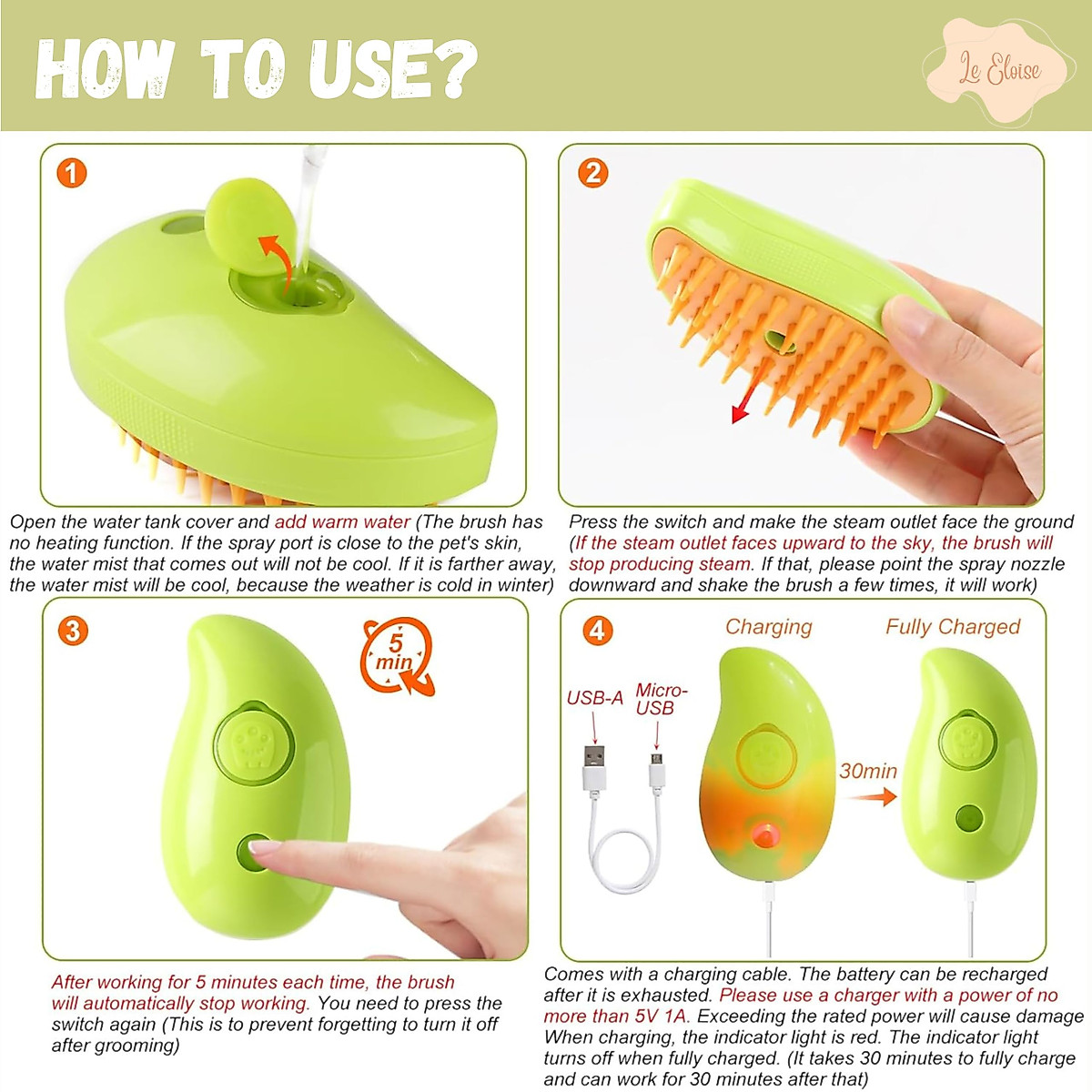 HOW TO USE?

Le Eloise

1

Open the water tank cover and add warm water (The brush has no heating function. If the spray port is close to the pet's skin, the water mist that comes out will not be cool. If it is farther away, the water mist will be cool, because the weather is cold in winter)

2

Press the switch and make the steam outlet face the ground (If the steam outlet faces upward to the sky, the brush will stop producing steam. If that, please point the spray nozzle downward and shake the brush a few times, it will work)

3

5 min

After working for 5 minutes each time, the brush will automatically stop working. You need to press the switch again (This is to prevent forgetting to turn it off after grooming)

4

Charging

Fully Charged

USB-A

Micro-USB

30min

Comes with a charging cable. The battery can be recharged after it is exhausted. Please use a charger with a power of no more than 5V 1A. Exceeding the rated power will cause damage When charging, the indicator light is red. The indicator light turns off when fully charged. (It takes 30 minutes to fully charge and can work for 30 minutes after that)