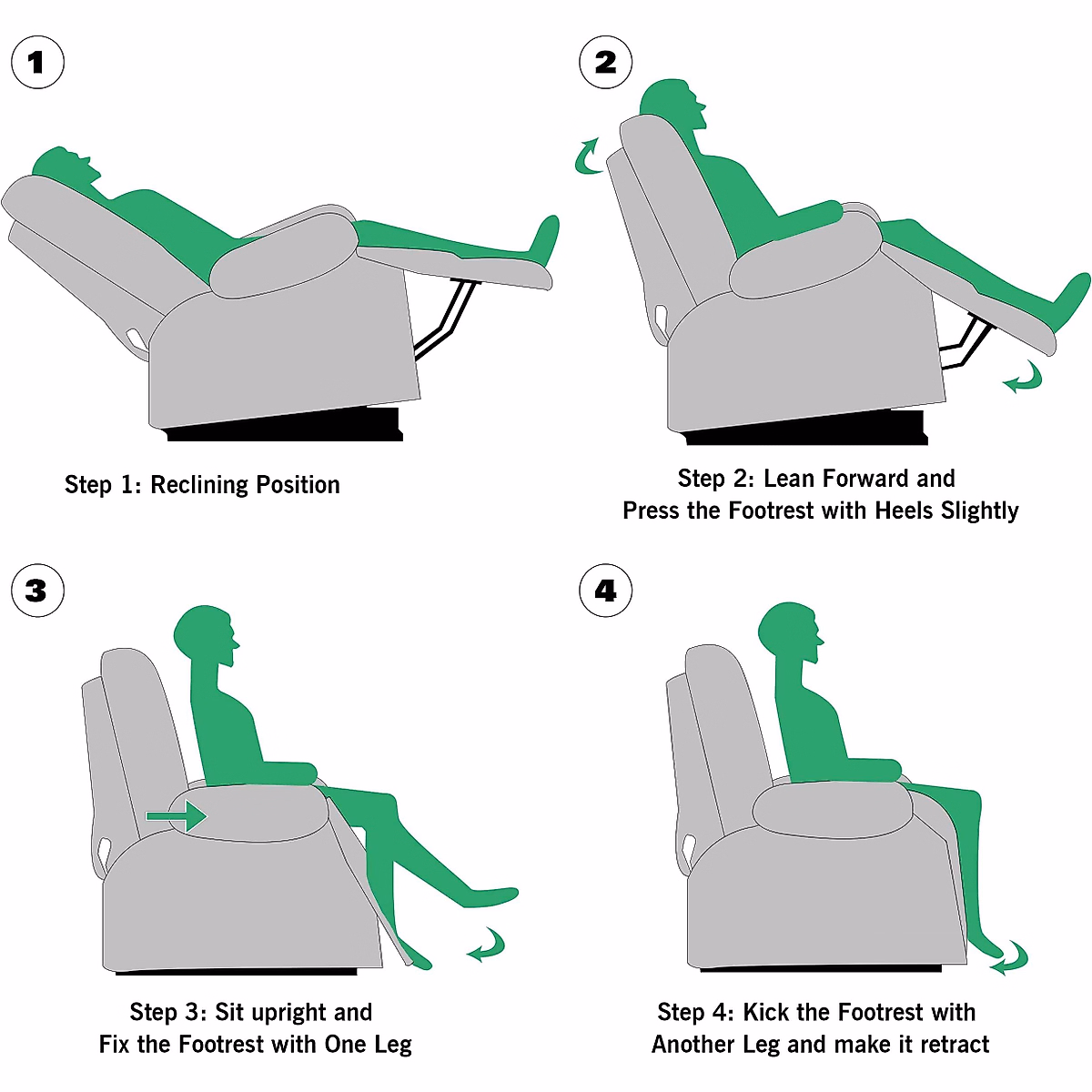 1

Step 1: Reclining Position

2

Step 2: Lean Forward and Press the Footrest with Heels Slightly

3

Step 3: Sit upright and Fix the Footrest with One Leg

4

Step 4: Kick the Footrest with Another Leg and make it retract