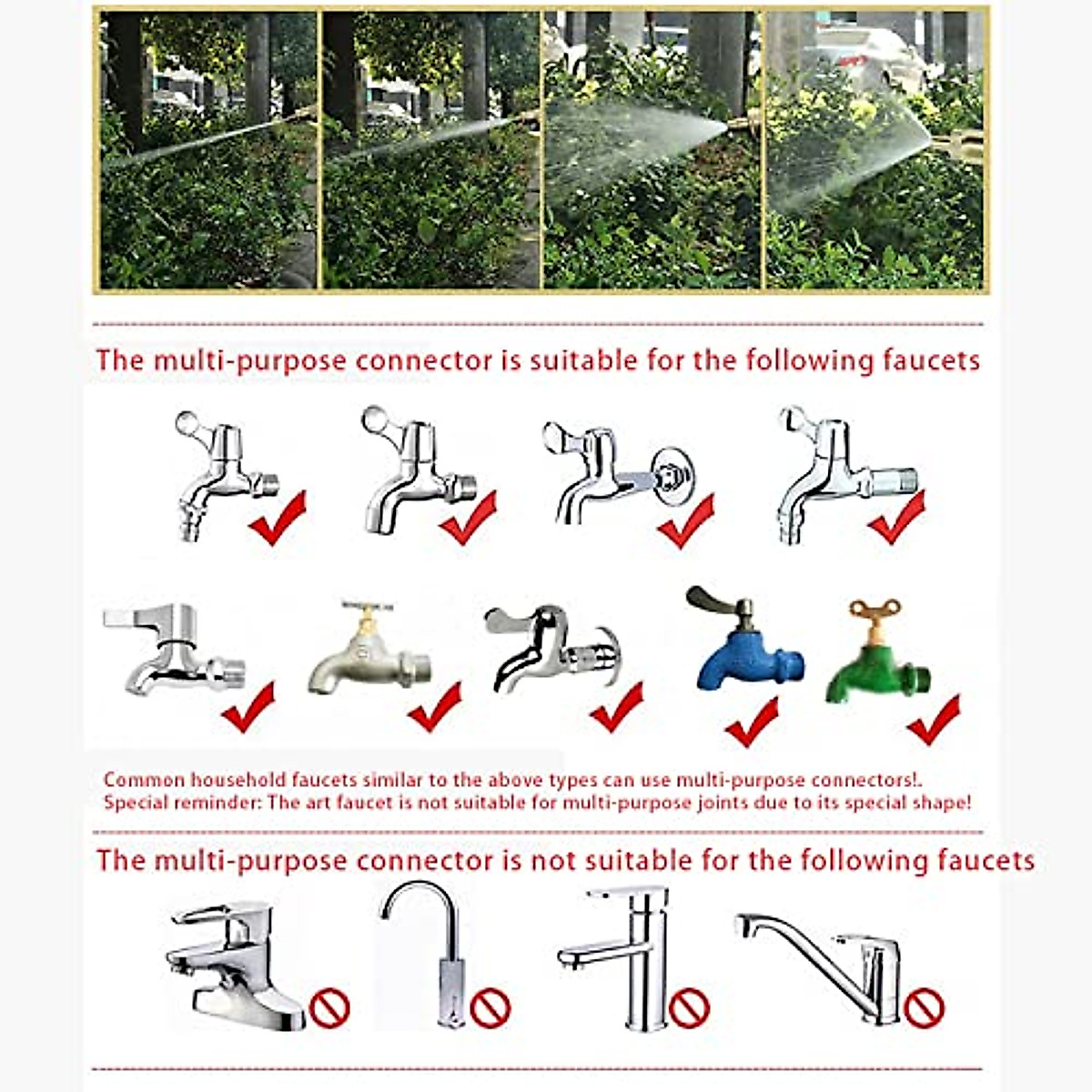 The multi-purpose connector is suitable for the following faucets

Common household faucets similar to the above types can use multi-purpose connectors!.
Special reminder: The art faucet is not suitable for multi-purpose joints due to its special shape!

The multi-purpose connector is not suitable for the following faucets