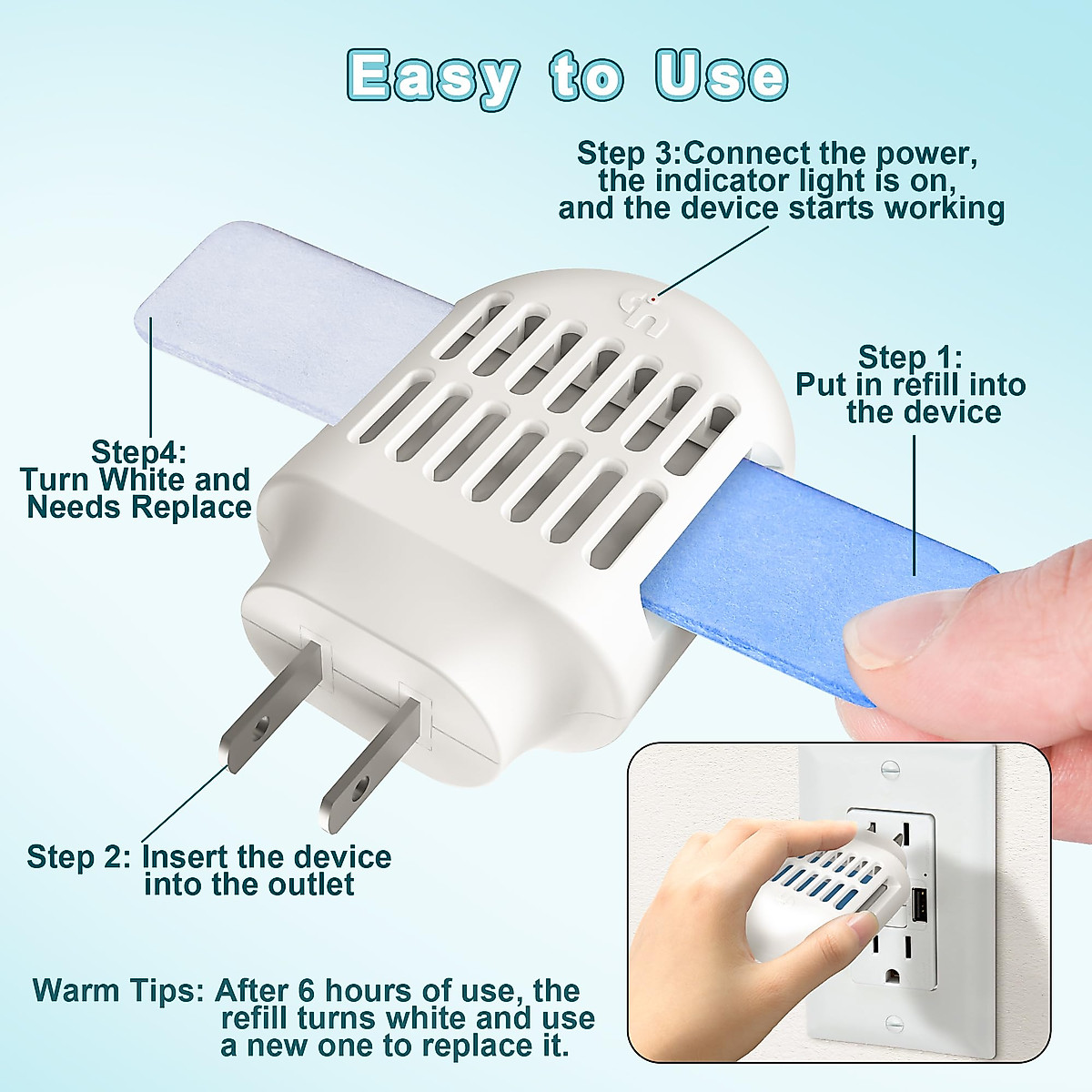 Easy to Use

Step 3:Connect the power, the indicator light is on, and the device starts working

Step 1: Put in refill into the device

Step4: Turn White and Needs Replace

Step 2: Insert the device into the outlet

Warm Tips: After 6 hours of use, the refill turns white and use a new one to replace it.