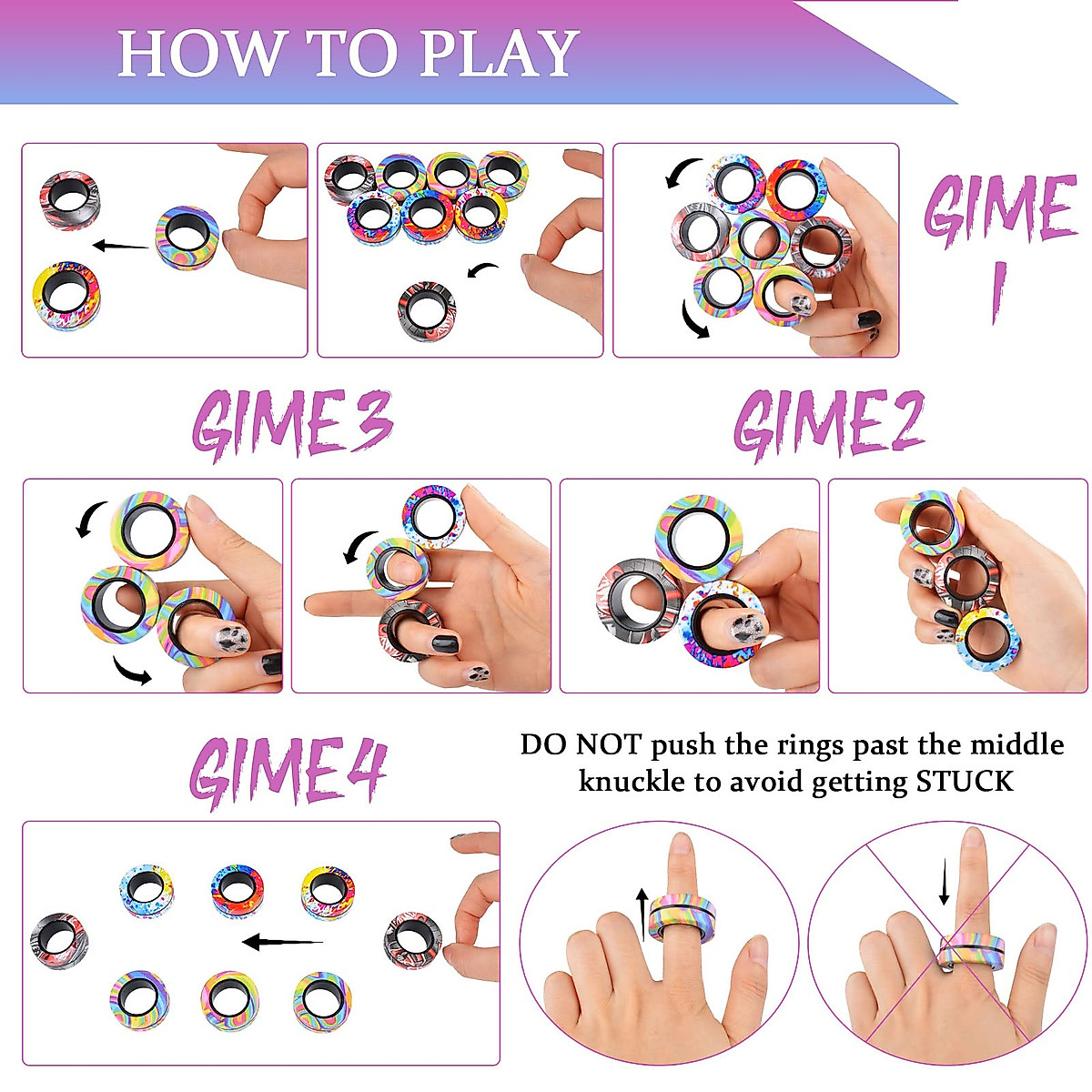 HOW TO PLAY

GIME 1

GIME3

GIME2

GIME4

DO NOT push the rings past the middle knuckle to avoid getting STUCK