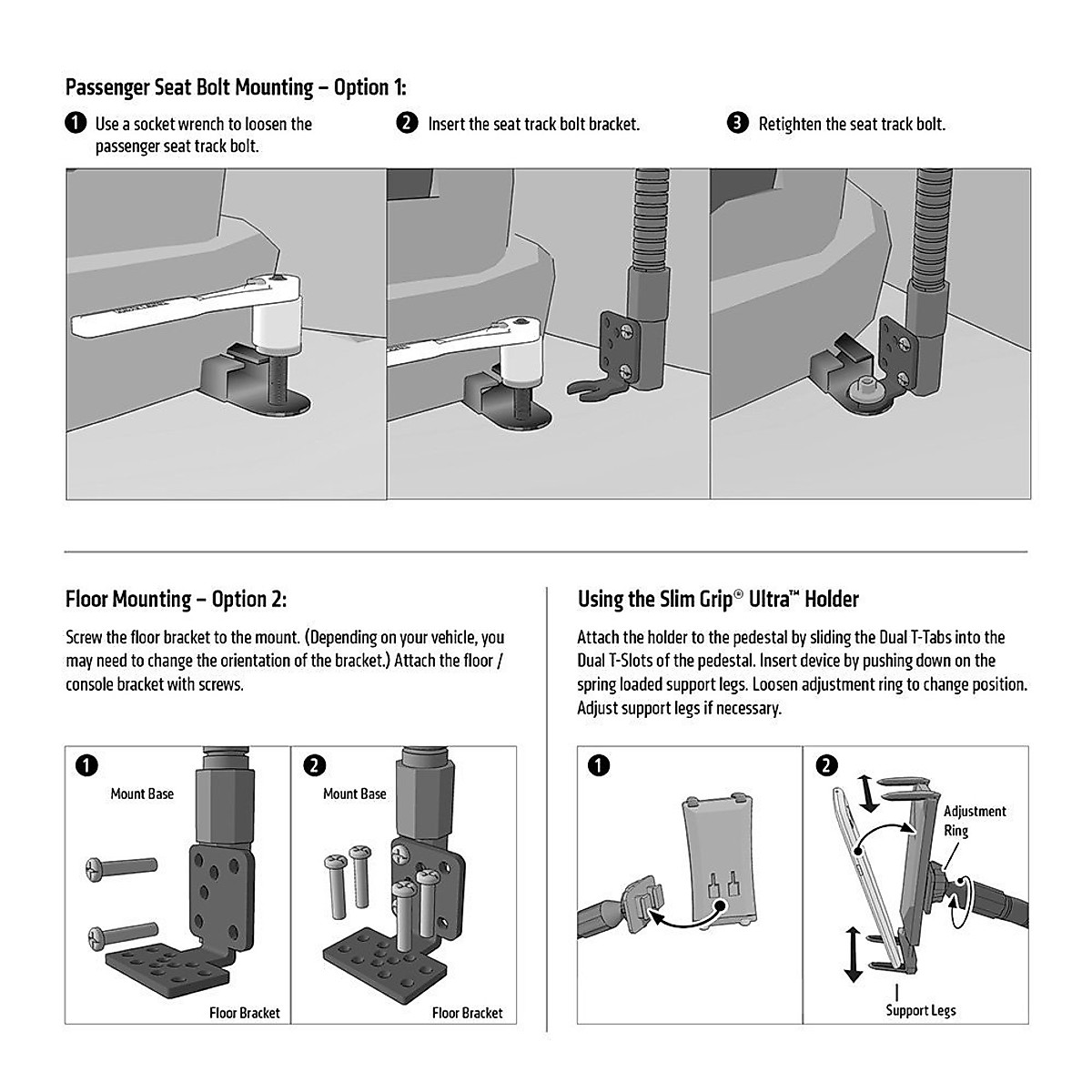 Passenger Seat Bolt Mounting – Option 1:

1 Use a socket wrench to loosen the passenger seat track bolt.

2 Insert the seat track bolt bracket.

3 Retighten the seat track bolt.

Floor Mounting – Option 2:

Screw the floor bracket to the mount. (Depending on your vehicle, you may need to change the orientation of the bracket.) Attach the floor / console bracket with screws.

1 Mount Base

Floor Bracket

2 Mount Base

Floor Bracket

Using the Slim Grip® Ultra™ Holder

Attach the holder to the pedestal by sliding the Dual T-Tabs into the Dual T-Slots of the pedestal. Insert device by pushing down on the spring loaded support legs. Loosen adjustment ring to change position. Adjust support legs if necessary.

1

2 Adjustment Ring

Support Legs