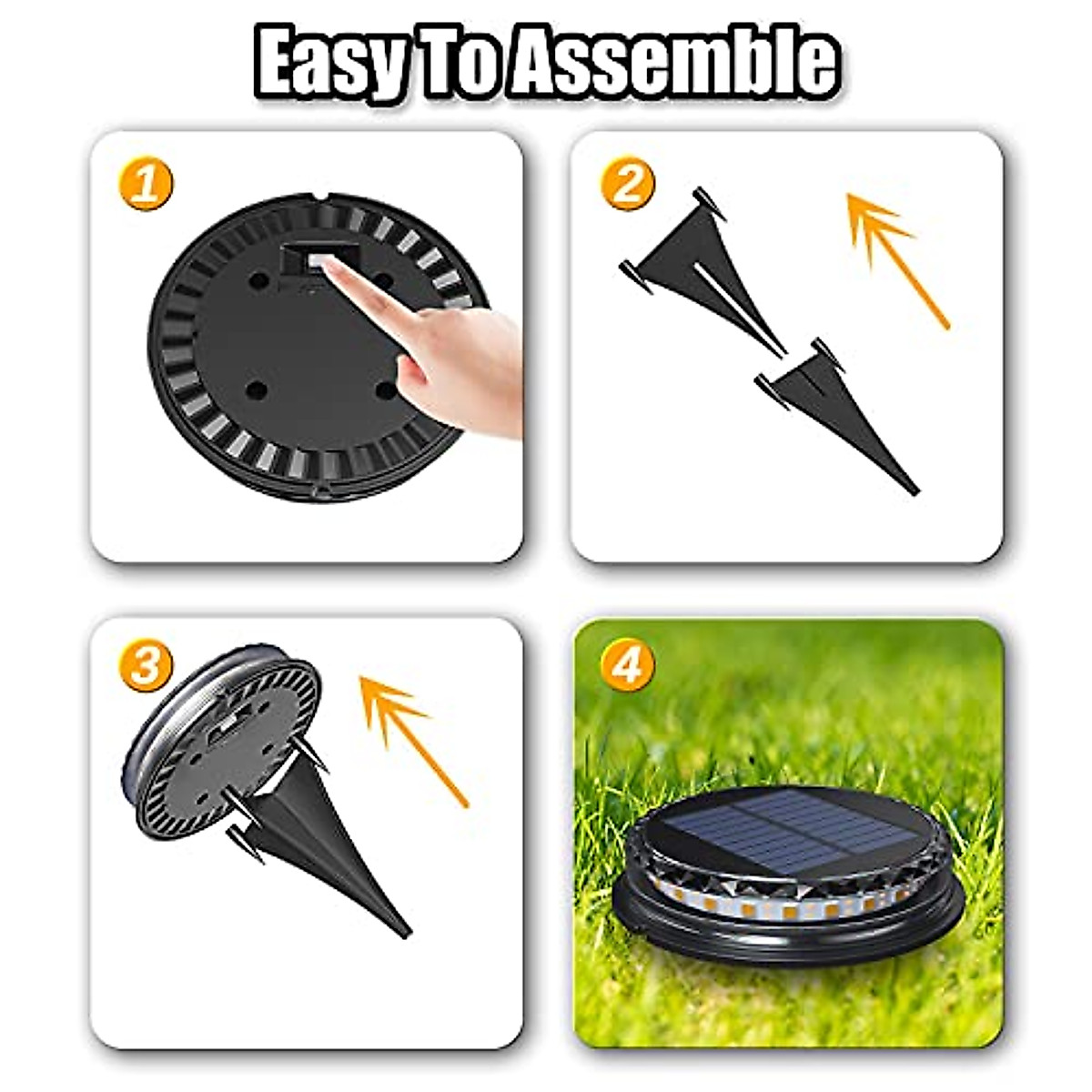 Easy To Assemble

1

2

3

4