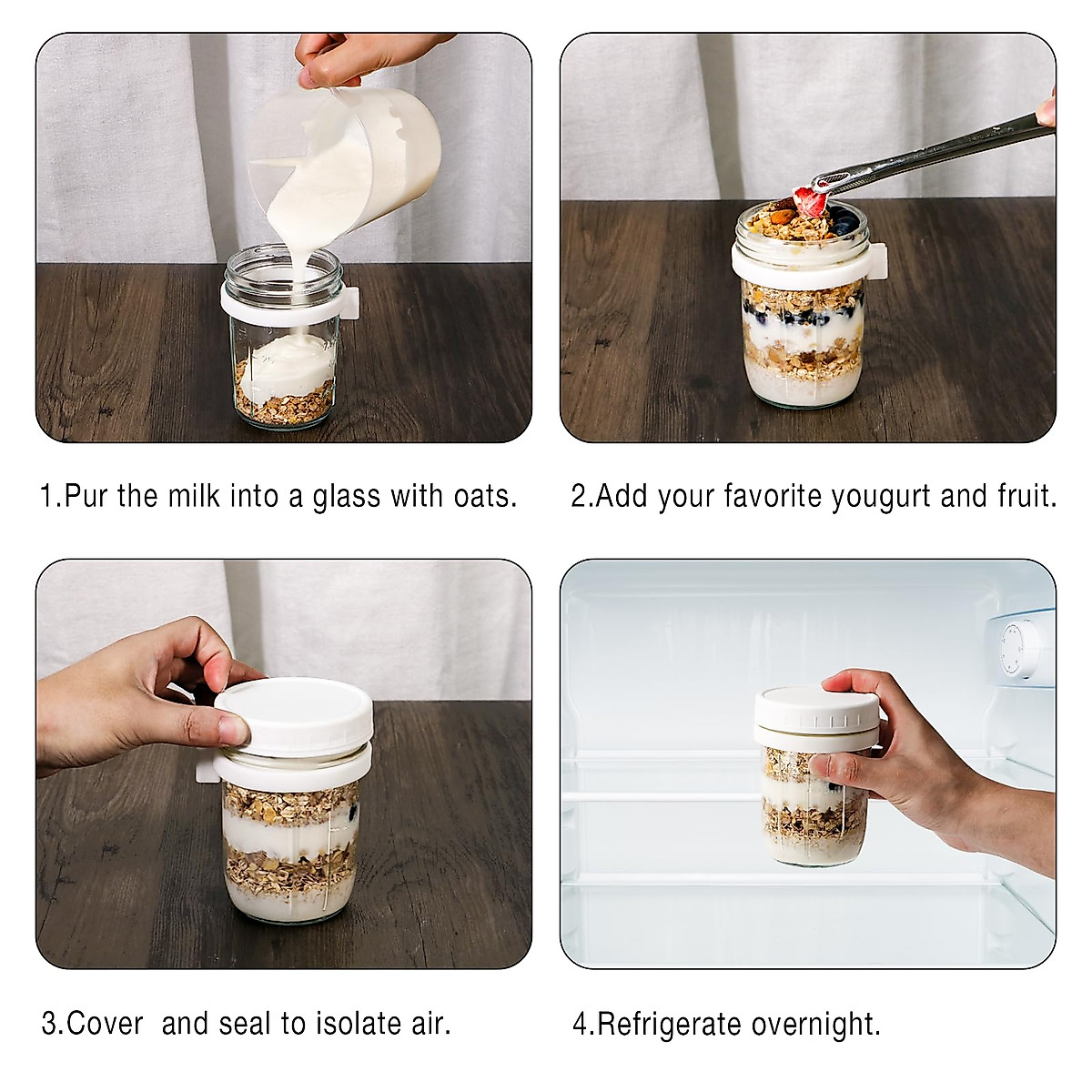 1.Pur the milk into a glass with oats.

2.Add your favorite yougurt and fruit.

3.Cover and seal to isolate air.

4.Refrigerate overnight.