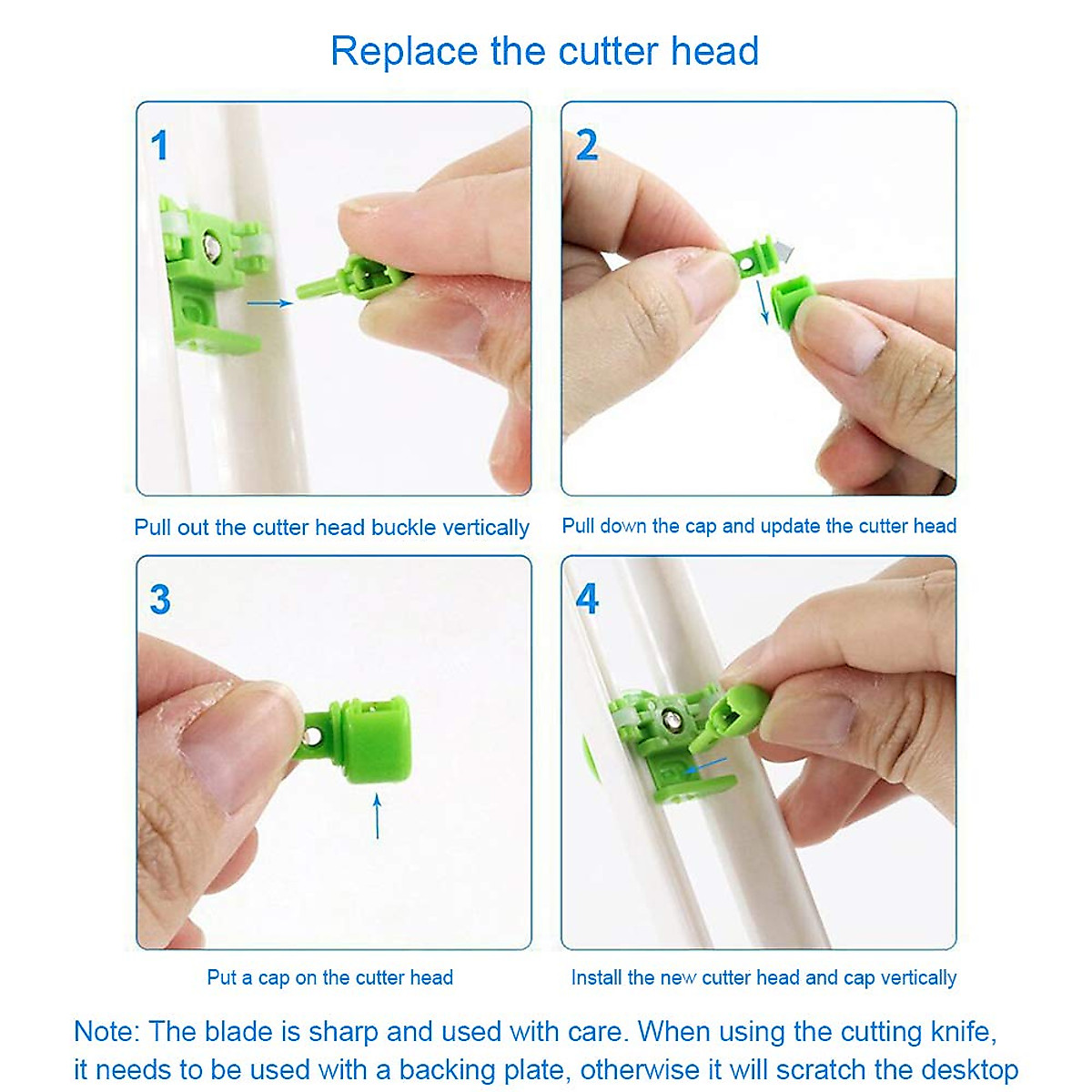 Replace the cutter head

1

Pull out the cutter head buckle vertically

2

Pull down the cap and update the cutter head

3

Put a cap on the cutter head

4

Install the new cutter head and cap vertically

Note: The blade is sharp and used with care. When using the cutting knife, it needs to be used with a backing plate, otherwise it will scratch the desktop