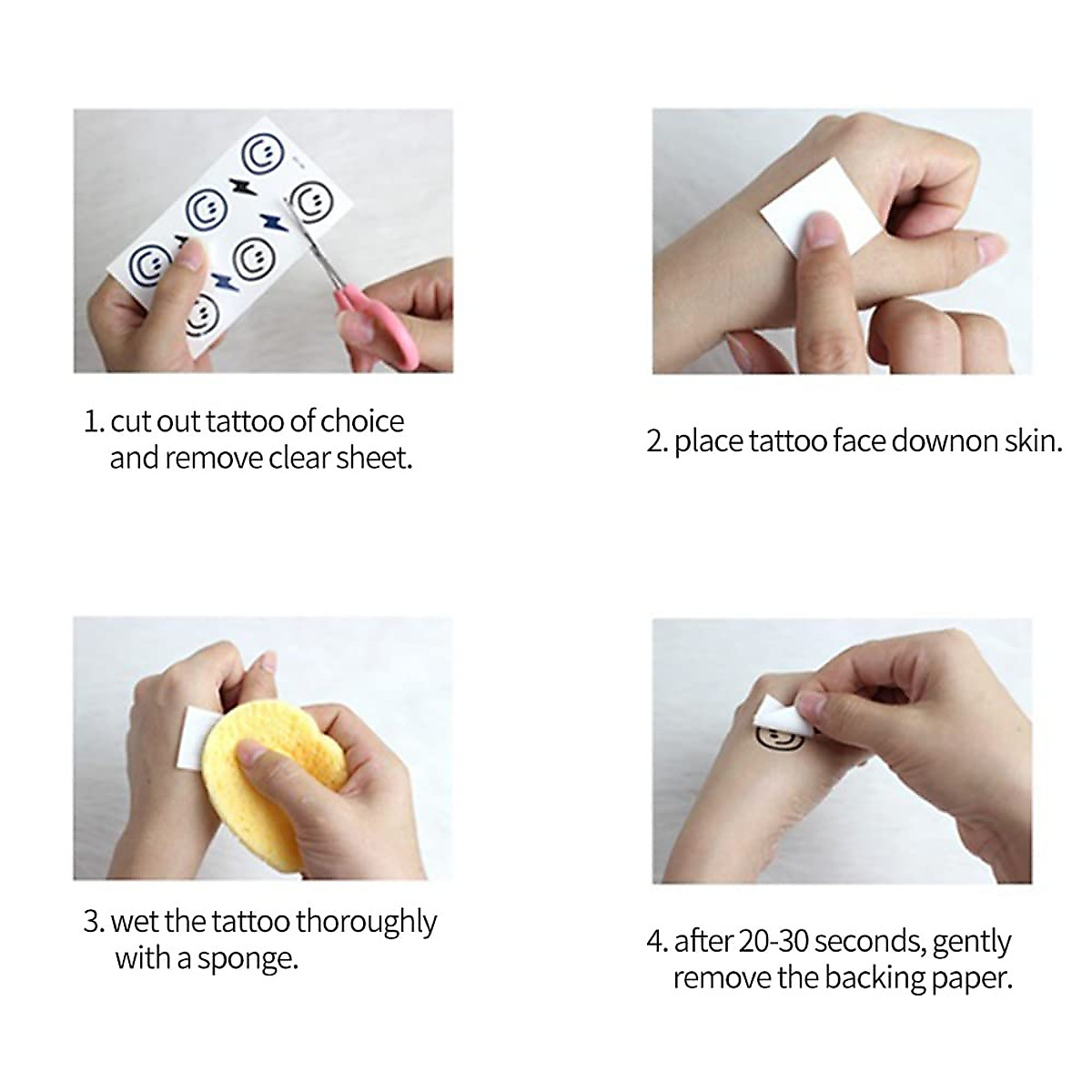 1. cut out tattoo of choice and remove clear sheet.

2. place tattoo face downon skin.

3. wet the tattoo thoroughly with a sponge.

4. after 20-30 seconds, gently remove the backing paper.