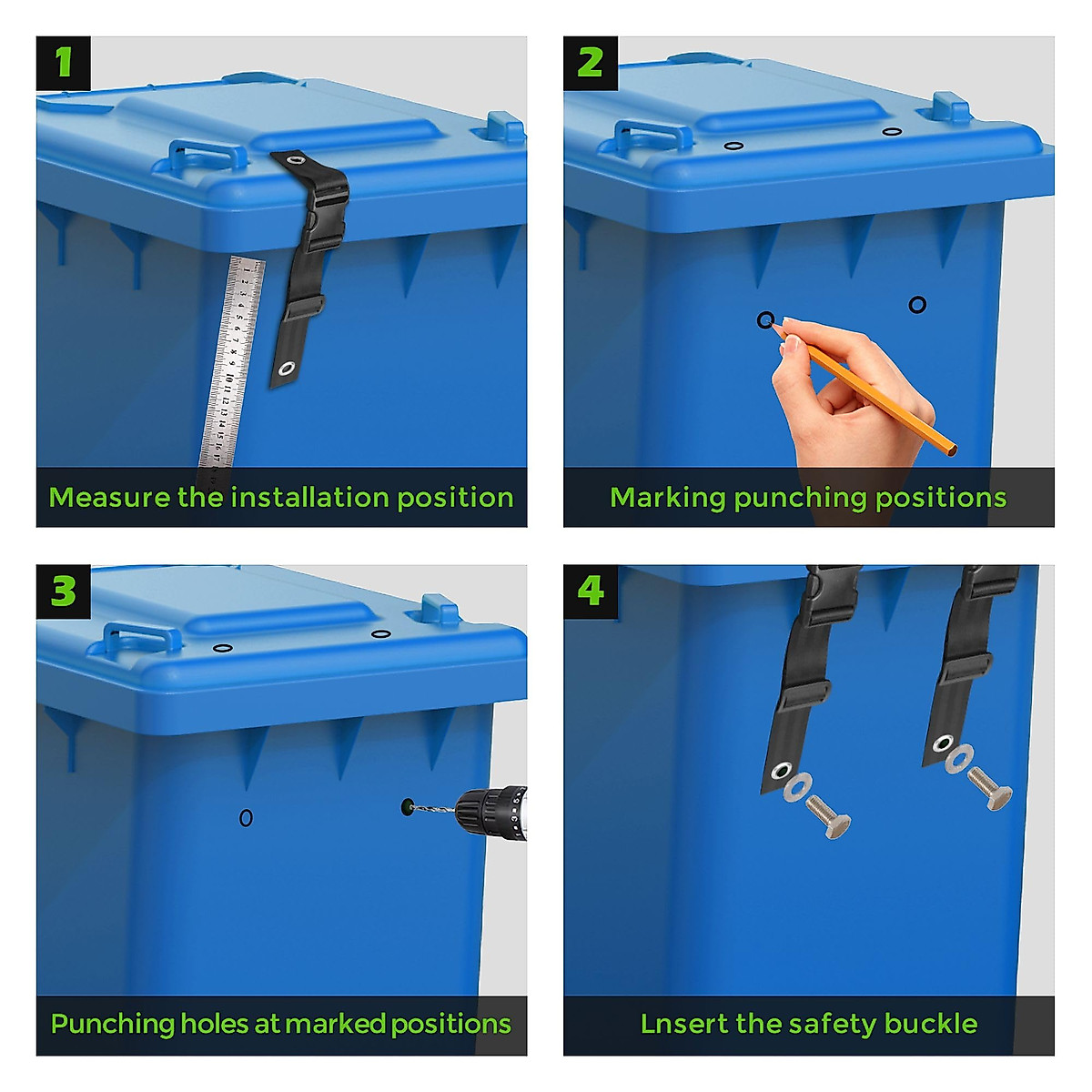 1

Measure the installation position

2

Marking punching positions

3

Punching holes at marked positions

4

Lnsert the safety buckle