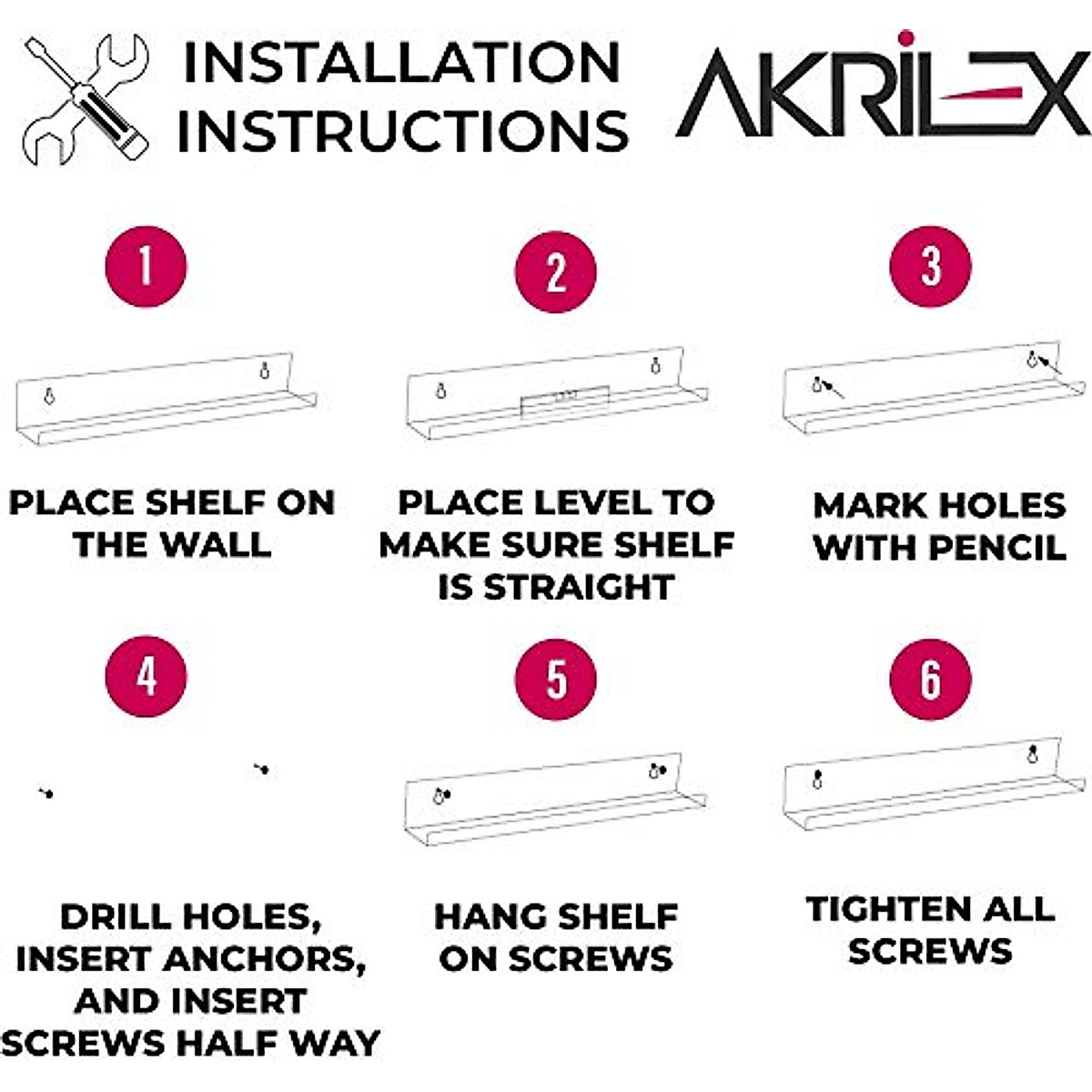 INSTALLATION INSTRUCTIONS

AKRILEX

1

PLACE SHELF ON THE WALL

2

PLACE LEVEL TO MAKE SURE SHELF IS STRAIGHT

3

MARK HOLES WITH PENCIL

4

DRILL HOLES, INSERT ANCHORS, AND INSERT SCREWS HALF WAY

5

HANG SHELF ON SCREWS

6

TIGHTEN ALL SCREWS