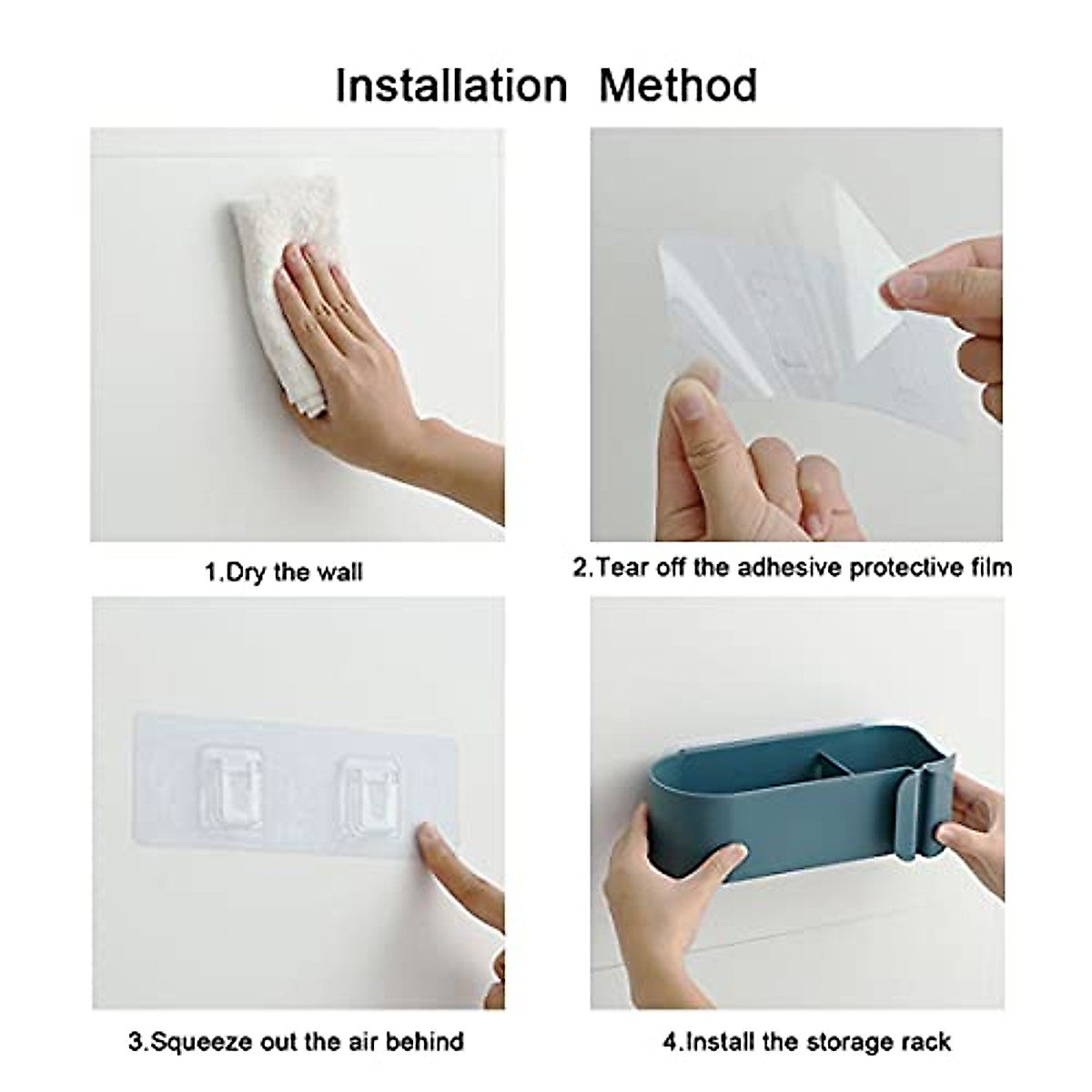 Installation Method

1.Dry the wall

2.Tear off the adhesive protective film

3.Squeeze out the air behind

4.Install the storage rack