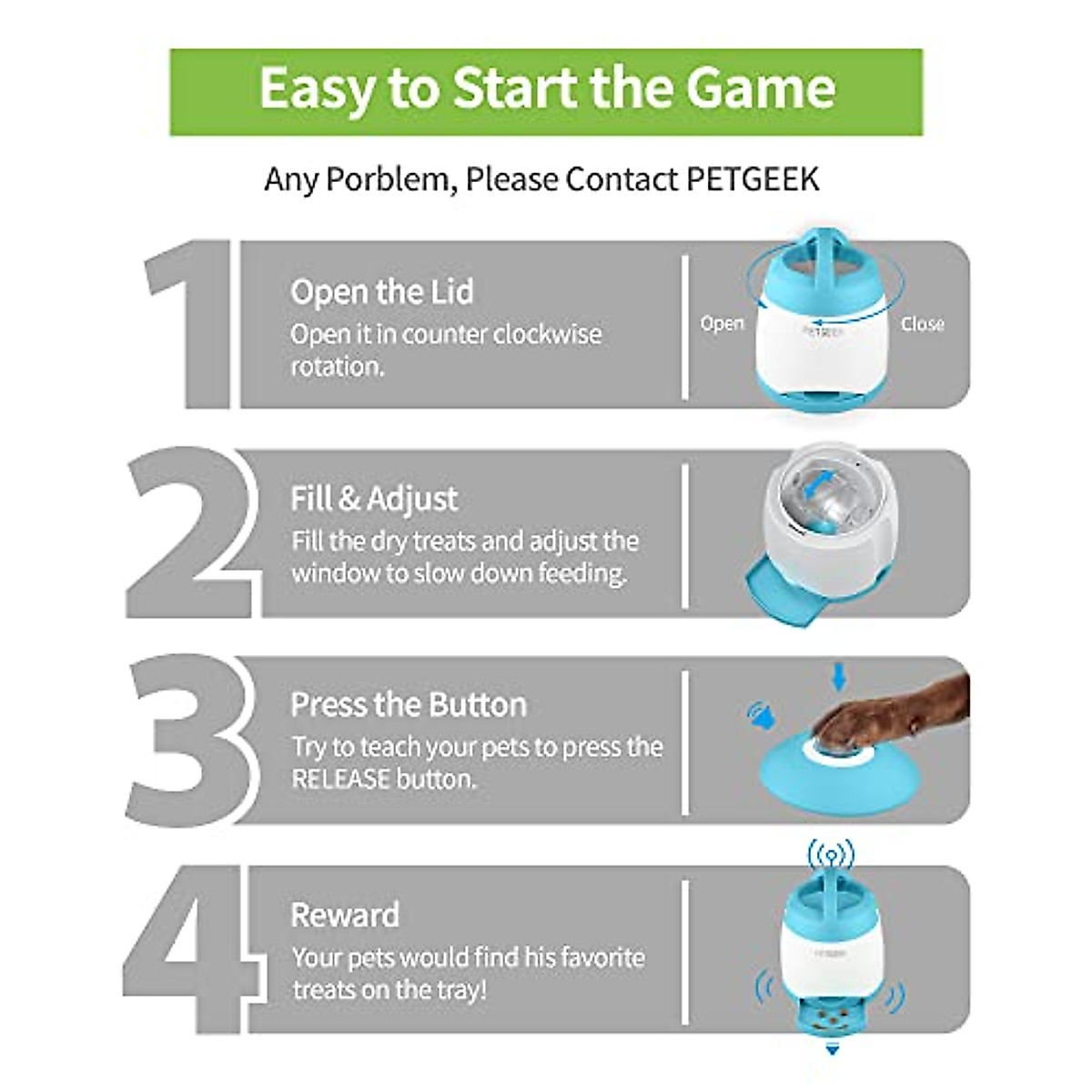 Easy to Start the Game

Any Porblem, Please Contact PETGEEK

1

Open the Lid
Open it in counter clockwise rotation.

Open

PETGEEK

Close

2

Fill & Adjust
Fill the dry treats and adjust the window to slow down feeding.

3

Press the Button
Try to teach your pets to press the RELEASE button.

4

Reward
Your pets would find his favorite treats on the tray!

PETGEEK