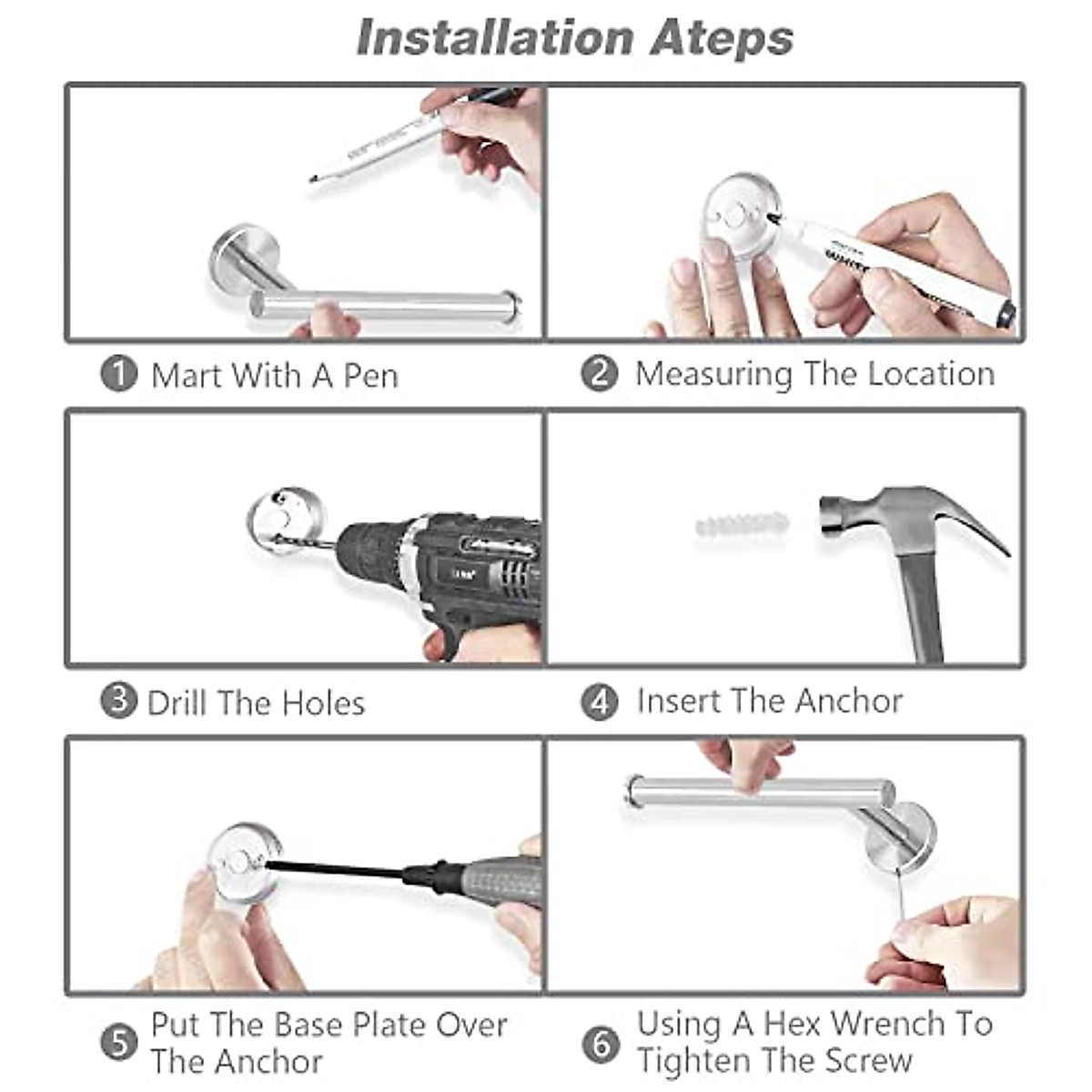 Installation Ateps

1 Mart With A Pen

2 Measuring The Location

3 Drill The Holes

4 Insert The Anchor

5 Put The Base Plate Over The Anchor

6 Using A Hex Wrench To Tighten The Screw