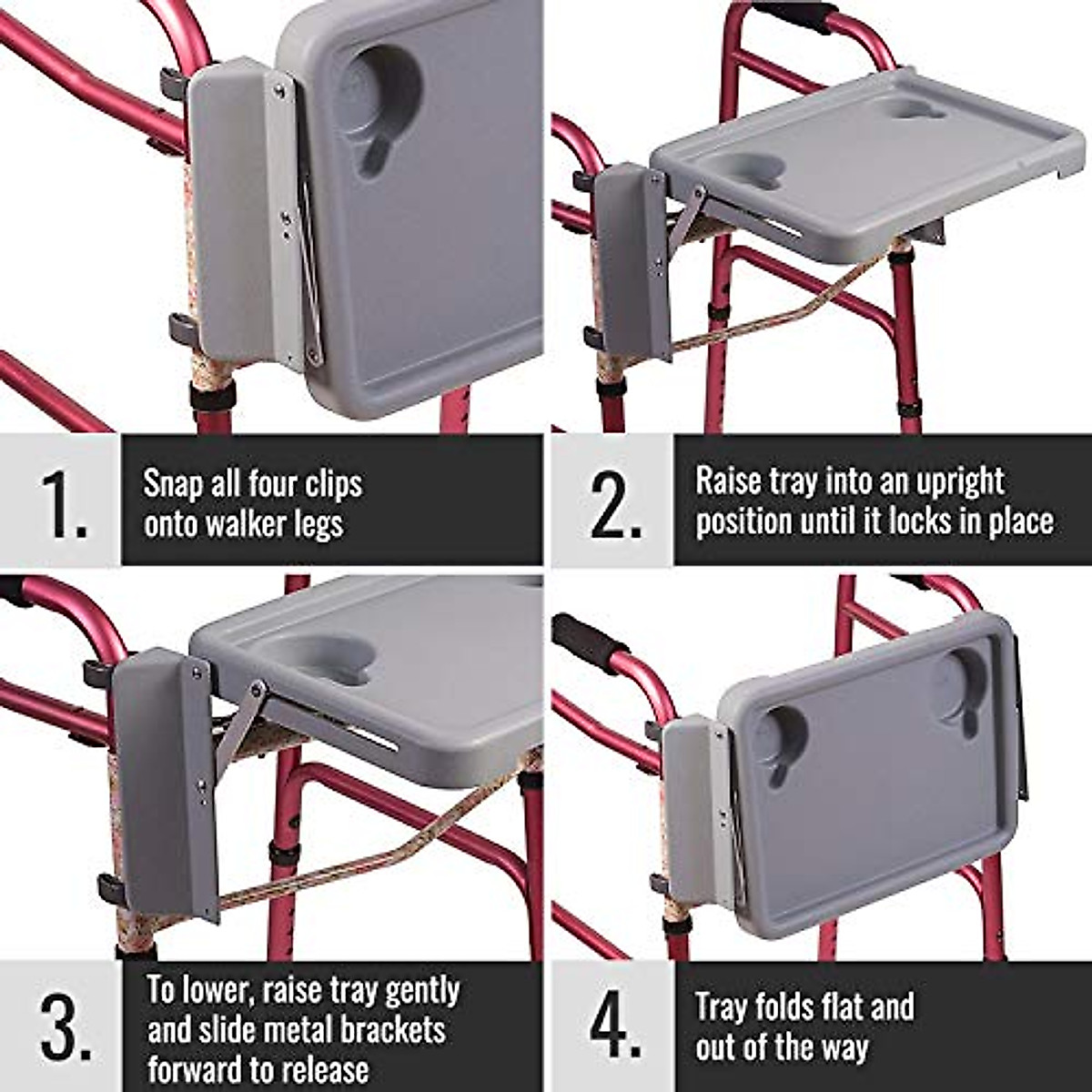 1. Snap all four clips onto walker legs

2. Raise tray into an upright position until it locks in place

3. To lower, raise tray gently and slide metal brackets forward to release

4. Tray folds flat and out of the way