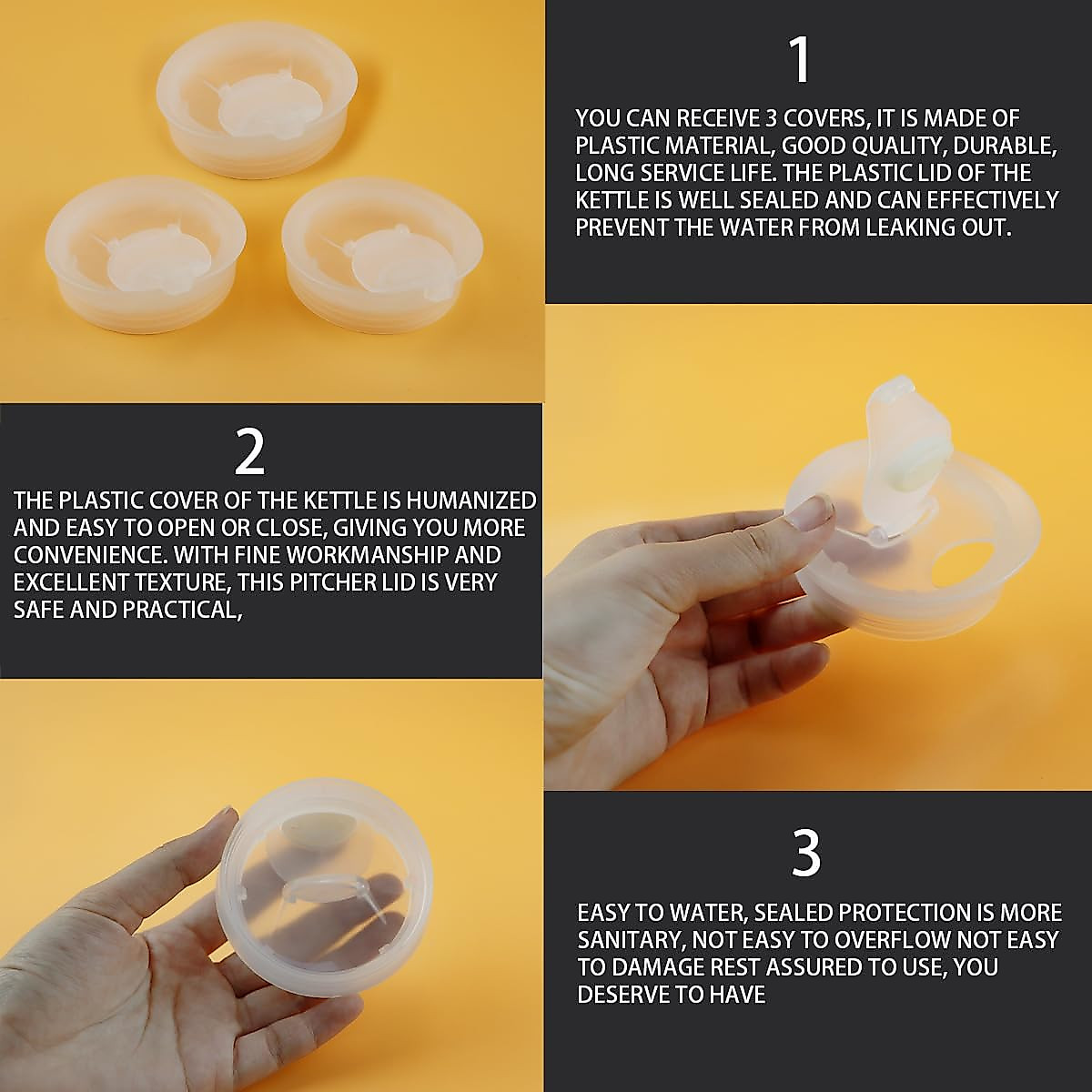 1

YOU CAN RECEIVE 3 COVERS, IT IS MADE OF PLASTIC MATERIAL, GOOD QUALITY, DURABLE, LONG SERVICE LIFE. THE PLASTIC LID OF THE KETTLE IS WELL SEALED AND CAN EFFECTIVELY PREVENT THE WATER FROM LEAKING OUT.

2

THE PLASTIC COVER OF THE KETTLE IS HUMANIZED AND EASY TO OPEN OR CLOSE, GIVING YOU MORE CONVENIENCE. WITH FINE WORKMANSHIP AND EXCELLENT TEXTURE, THIS PITCHER LID IS VERY SAFE AND PRACTICAL,

3

EASY TO WATER, SEALED PROTECTION IS MORE SANITARY, NOT EASY TO OVERFLOW NOT EASY TO DAMAGE REST ASSURED TO USE, YOU DESERVE TO HAVE