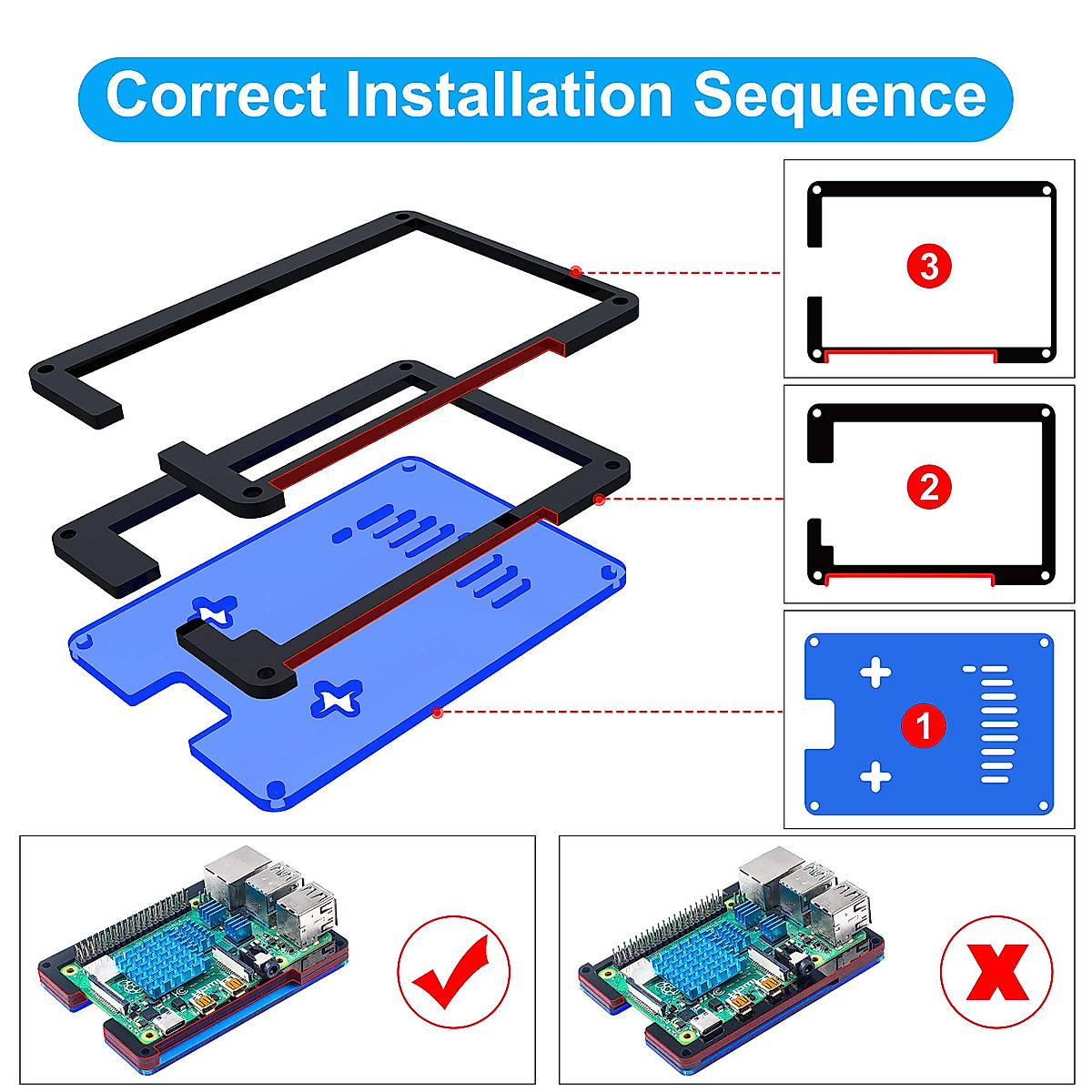 Correct Installation Sequence

3

2

1