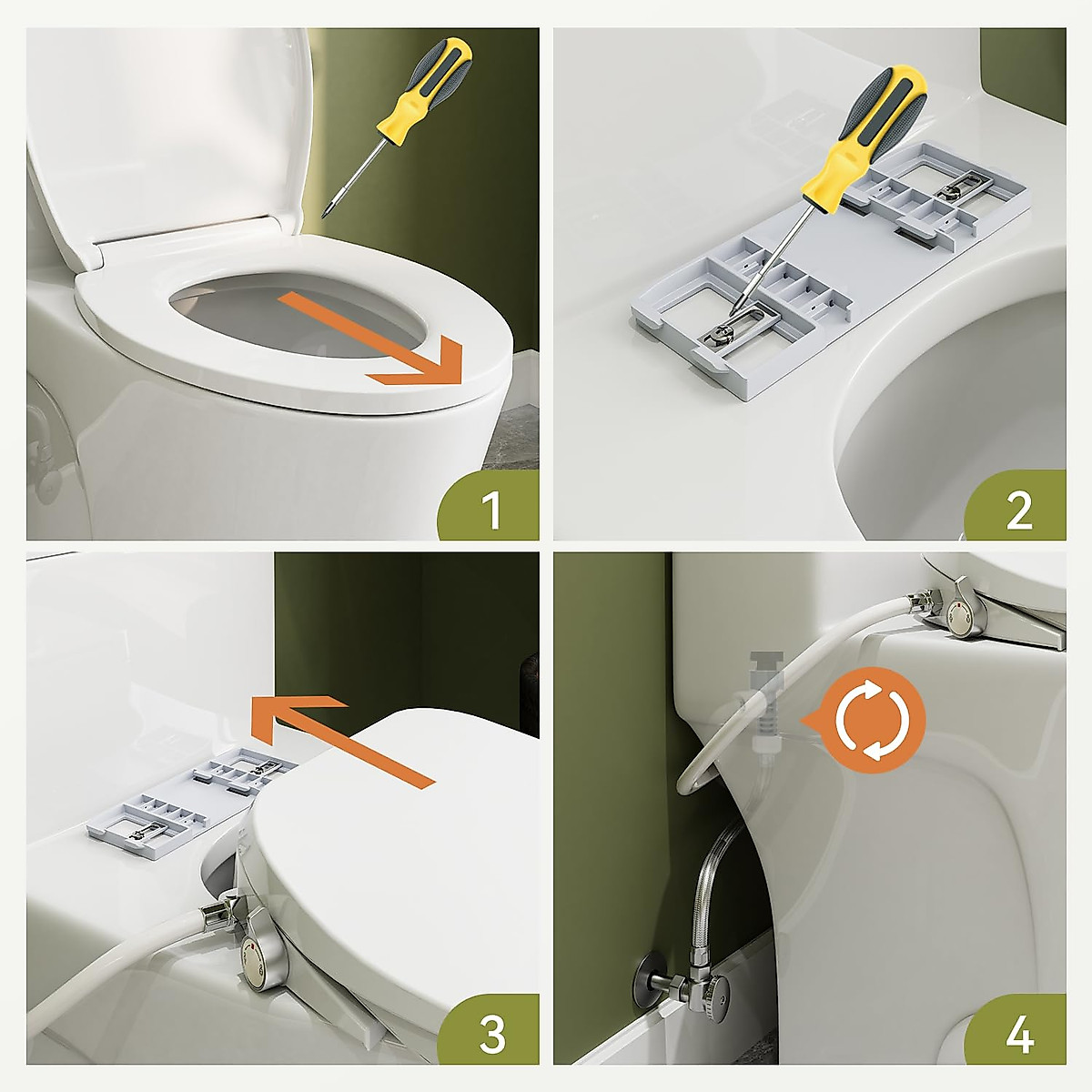 1

2

3

4