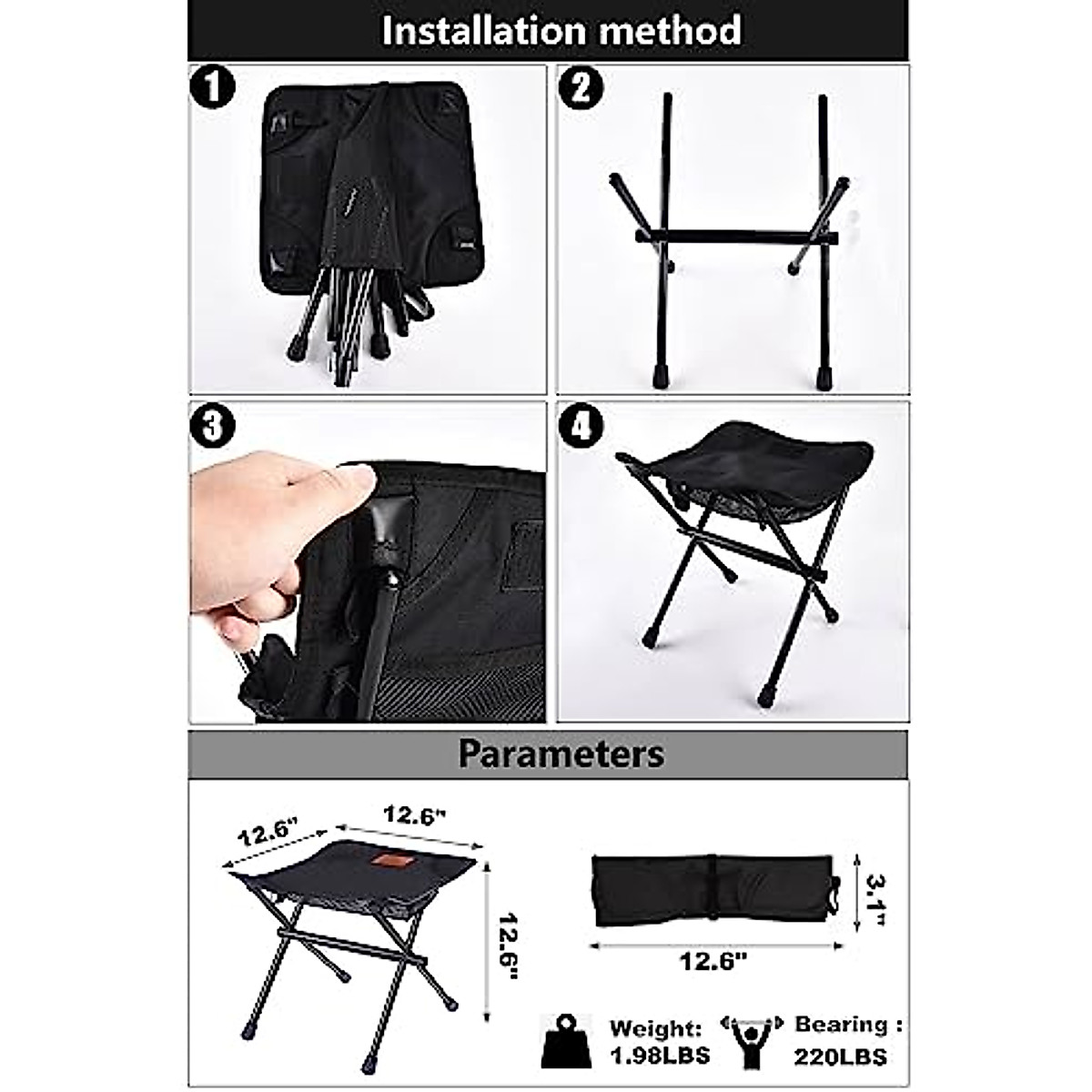 Installation method

1

2

3

4

Parameters

12.6"

12.6"

12.6"

3.1"

12.6"

Weight: 1.98LBS

Bearing : 220LBS