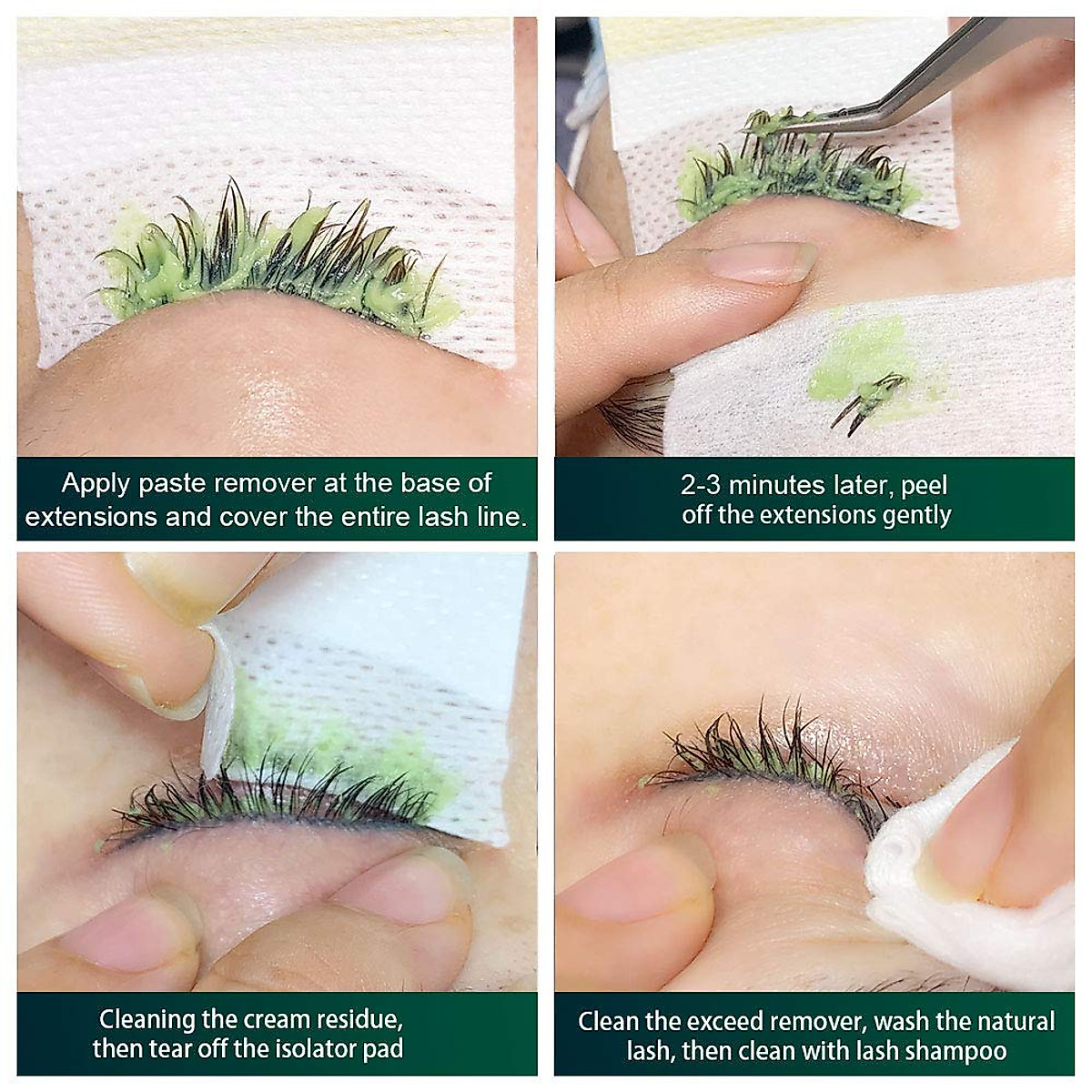 Apply paste remover at the base of extensions and cover the entire lash line.

2-3 minutes later, peel off the extensions gently

Cleaning the cream residue, then tear off the isolator pad

Clean the exceed remover, wash the natural lash, then clean with lash shampoo