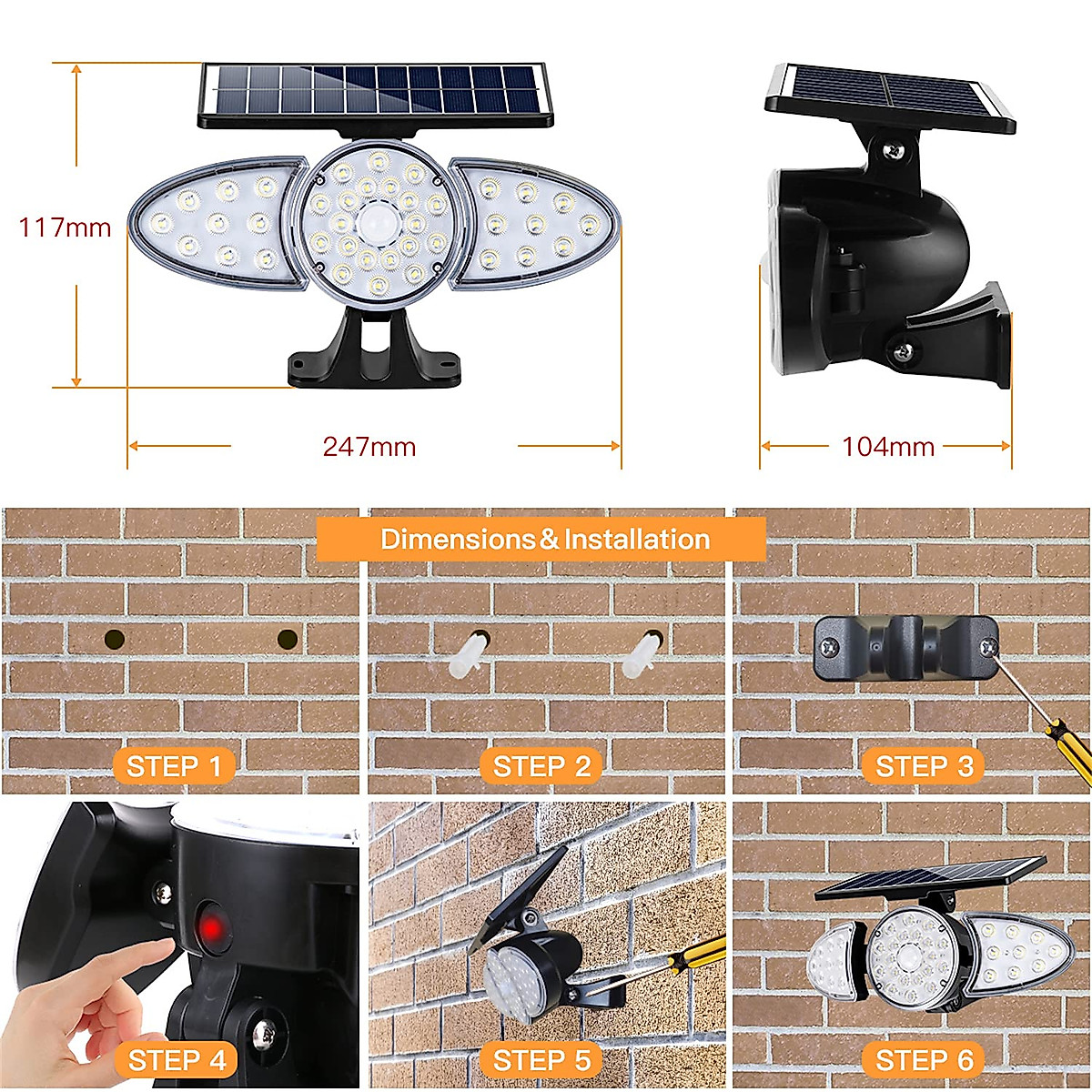 117mm

247mm

104mm

Dimensions & Installation

STEP 1

STEP 2

STEP 3

STEP 4

STEP 5

STEP 6