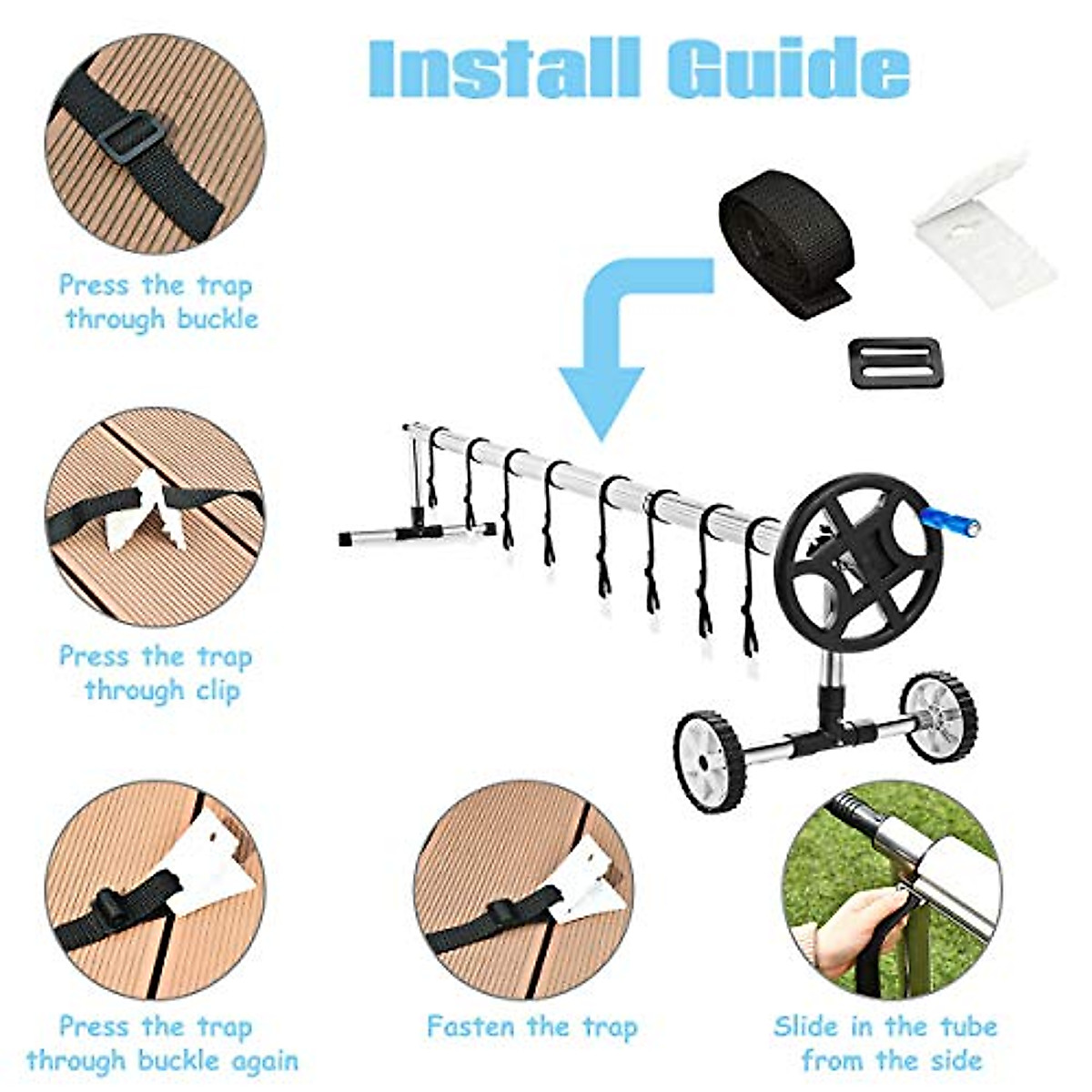 Install Guide

Press the trap through buckle

Press the trap through clip

Press the trap through buckle again

Fasten the trap

Slide in the tube from the side