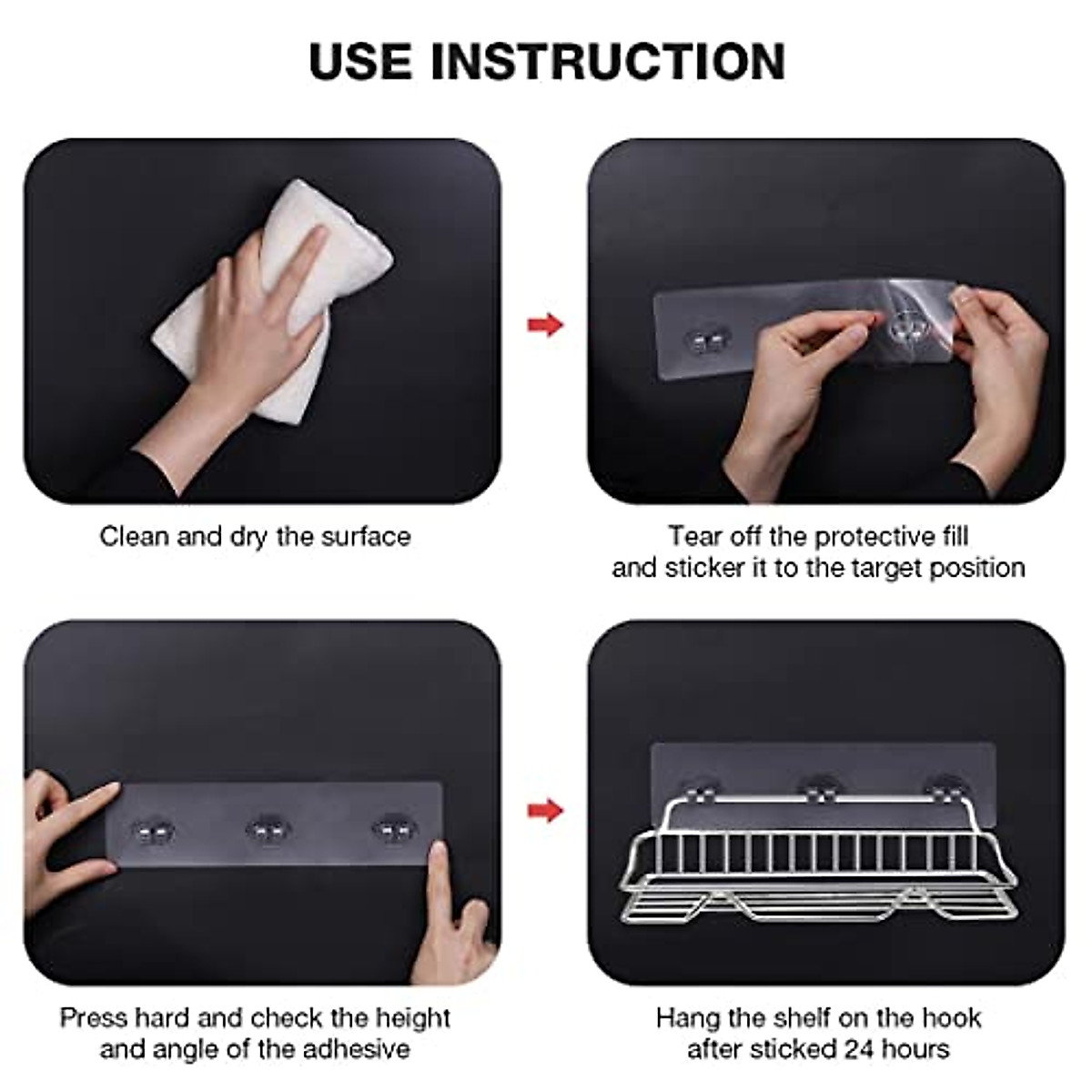 USE INSTRUCTION

Clean and dry the surface

Tear off the protective fill and sticker it to the target position

Press hard and check the height and angle of the adhesive

Hang the shelf on the hook after sticked 24 hours