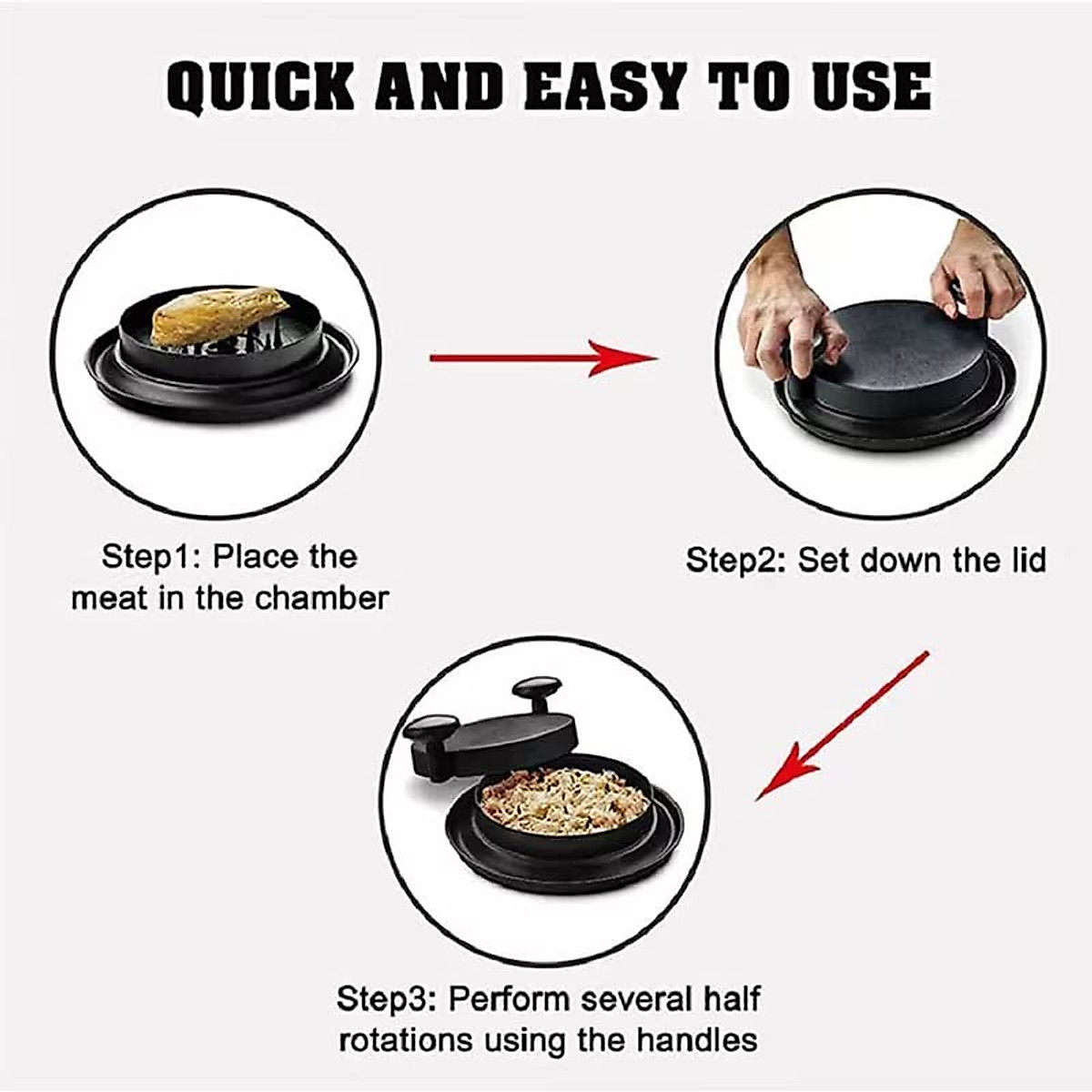 QUICK AND EASY TO USE

Step1: Place the meat in the chamber

Step2: Set down the lid

Step3: Perform several half rotations using the handles