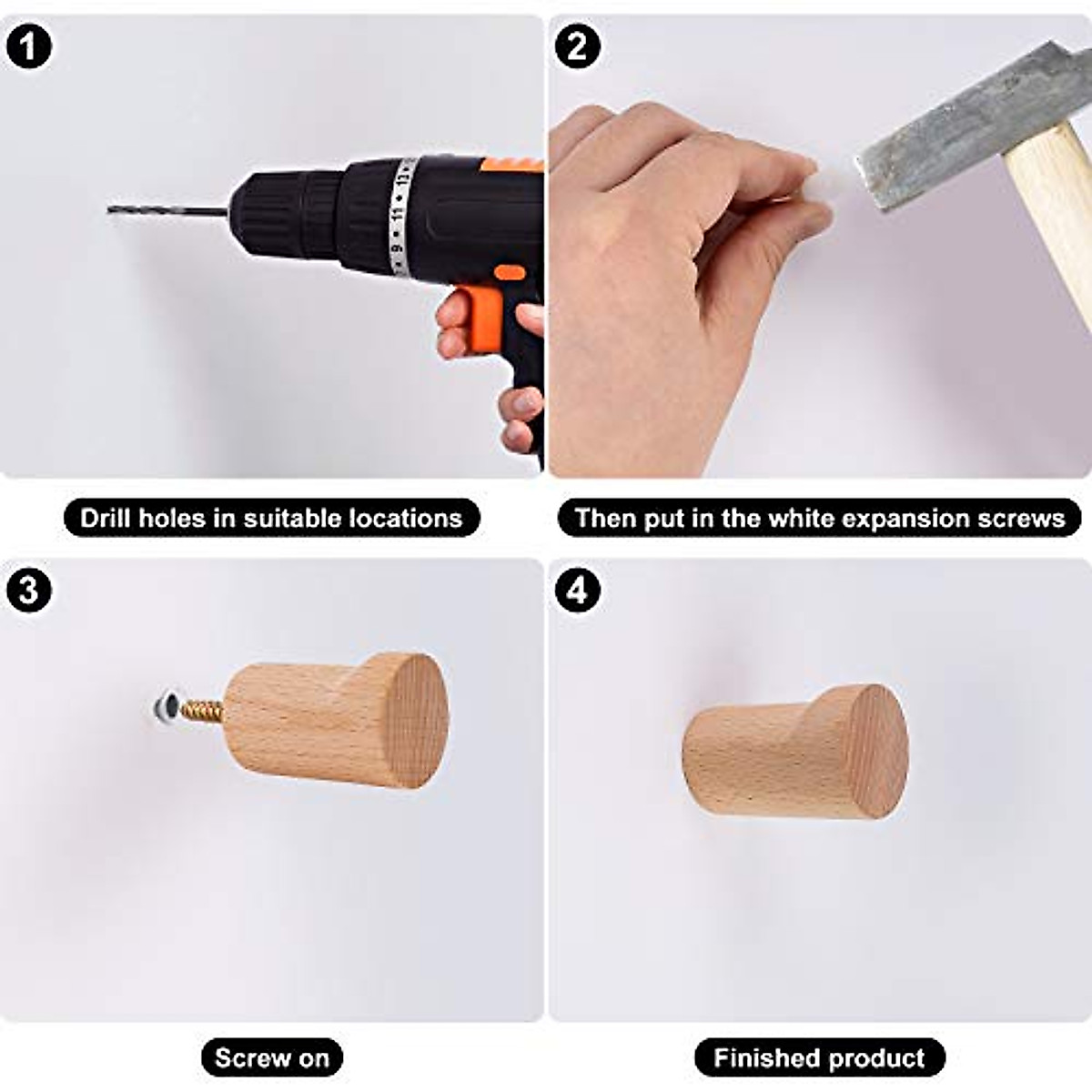 1

Drill holes in suitable locations

2

Then put in the white expansion screws

3

Screw on

4

Finished product