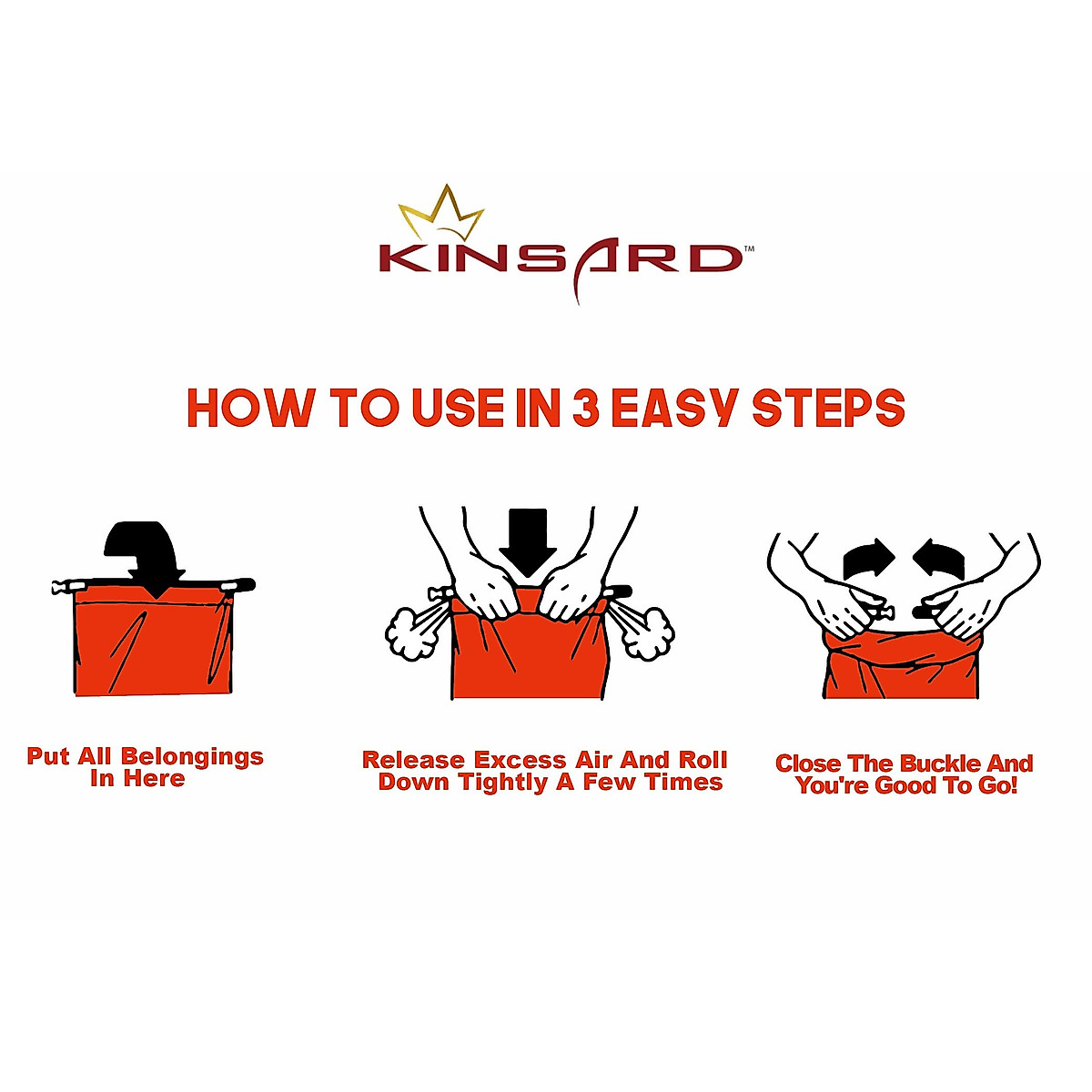 KINSARD™

HOW TO USE IN 3 EASY STEPS

Put All Belongings In Here

Release Excess Air And Roll Down Tightly A Few Times

Close The Buckle And You're Good To Go!