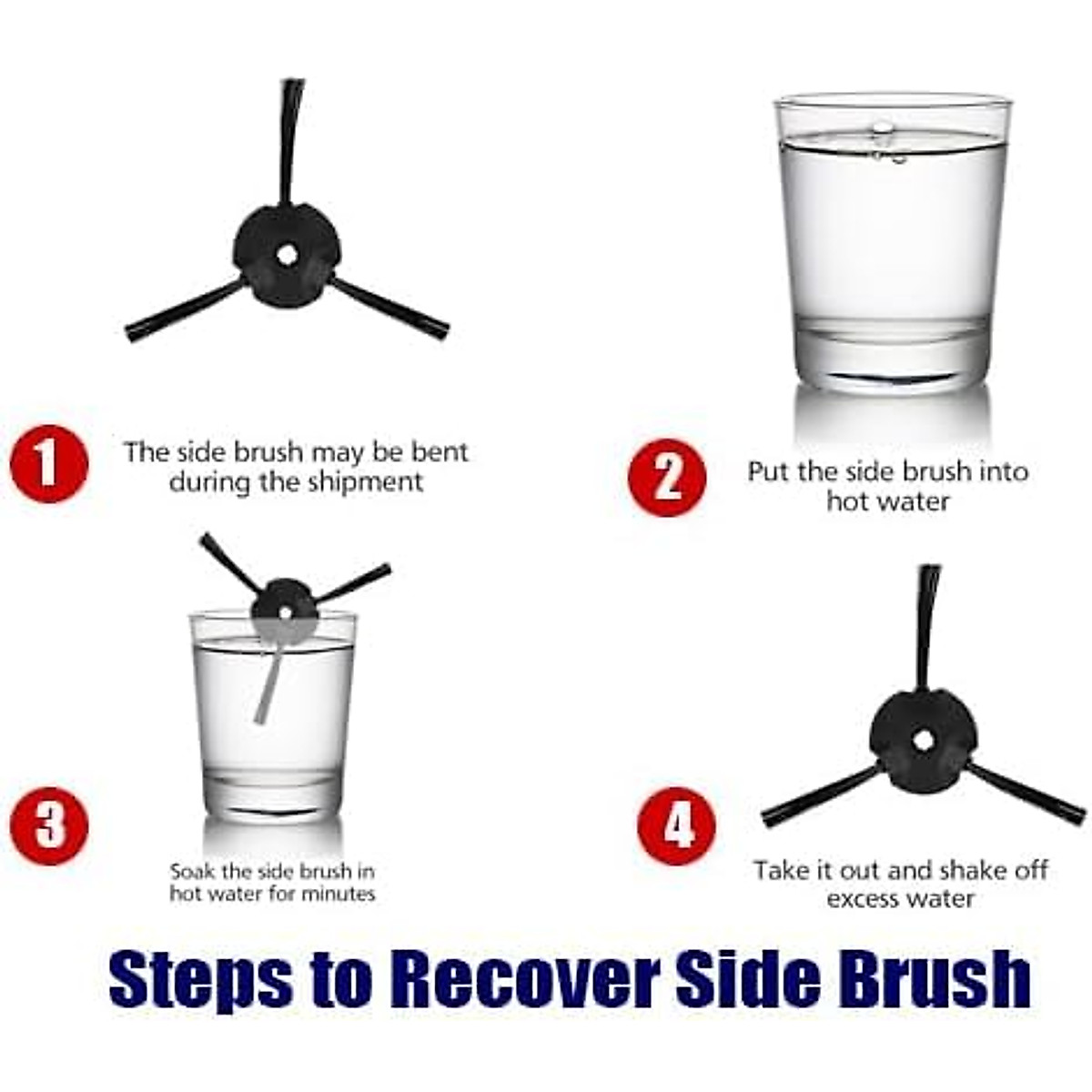 1 The side brush may be bent during the shipment

2 Put the side brush into hot water

3 Soak the side brush in hot water for minutes

4 Take it out and shake off excess water

Steps to Recover Side Brush