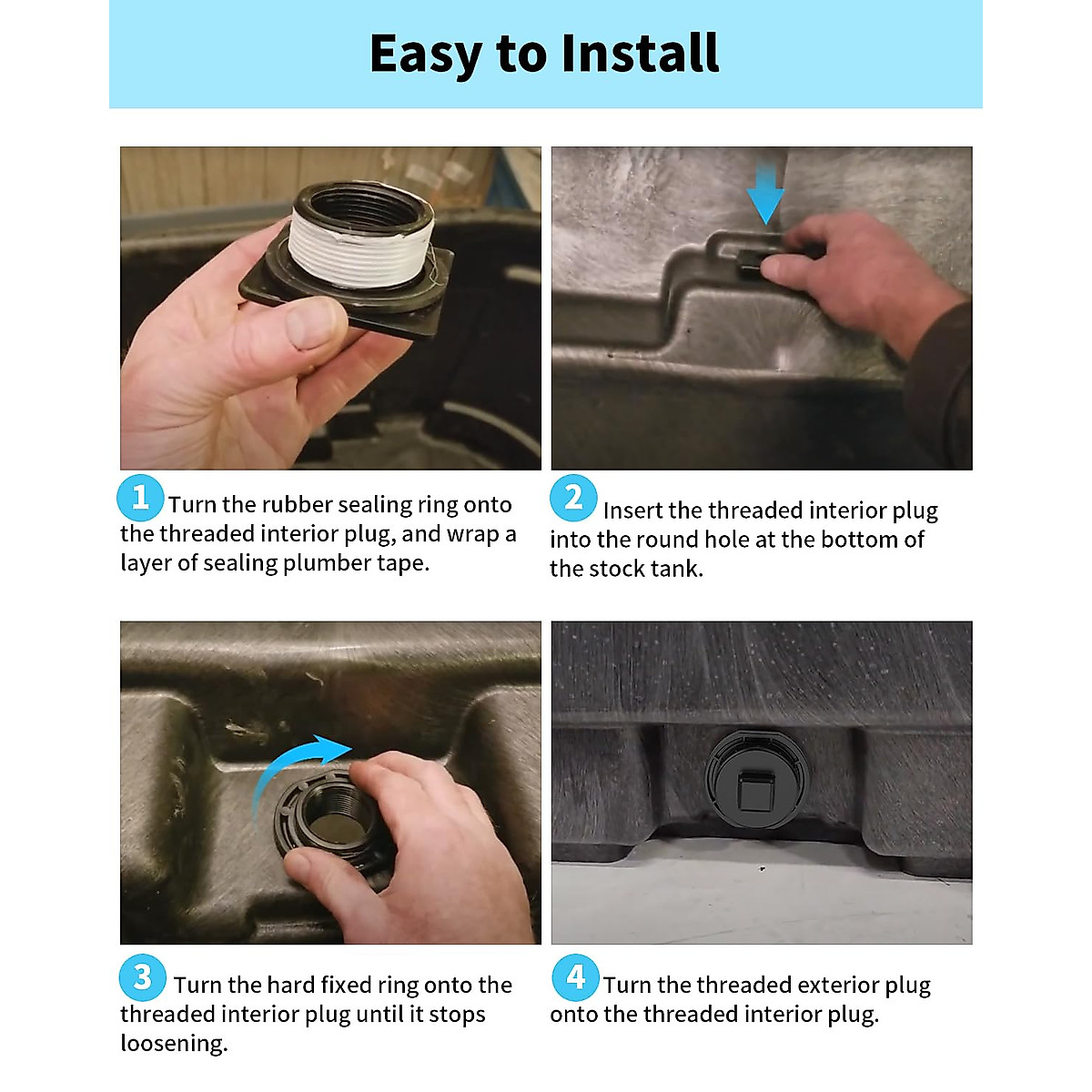 Easy to Install

1 Turn the rubber sealing ring onto the threaded interior plug, and wrap a layer of sealing plumber tape.

2 Insert the threaded interior plug into the round hole at the bottom of the stock tank.

3 Turn the hard fixed ring onto the threaded interior plug until it stops loosening.

4 Turn the threaded exterior plug onto the threaded interior plug.