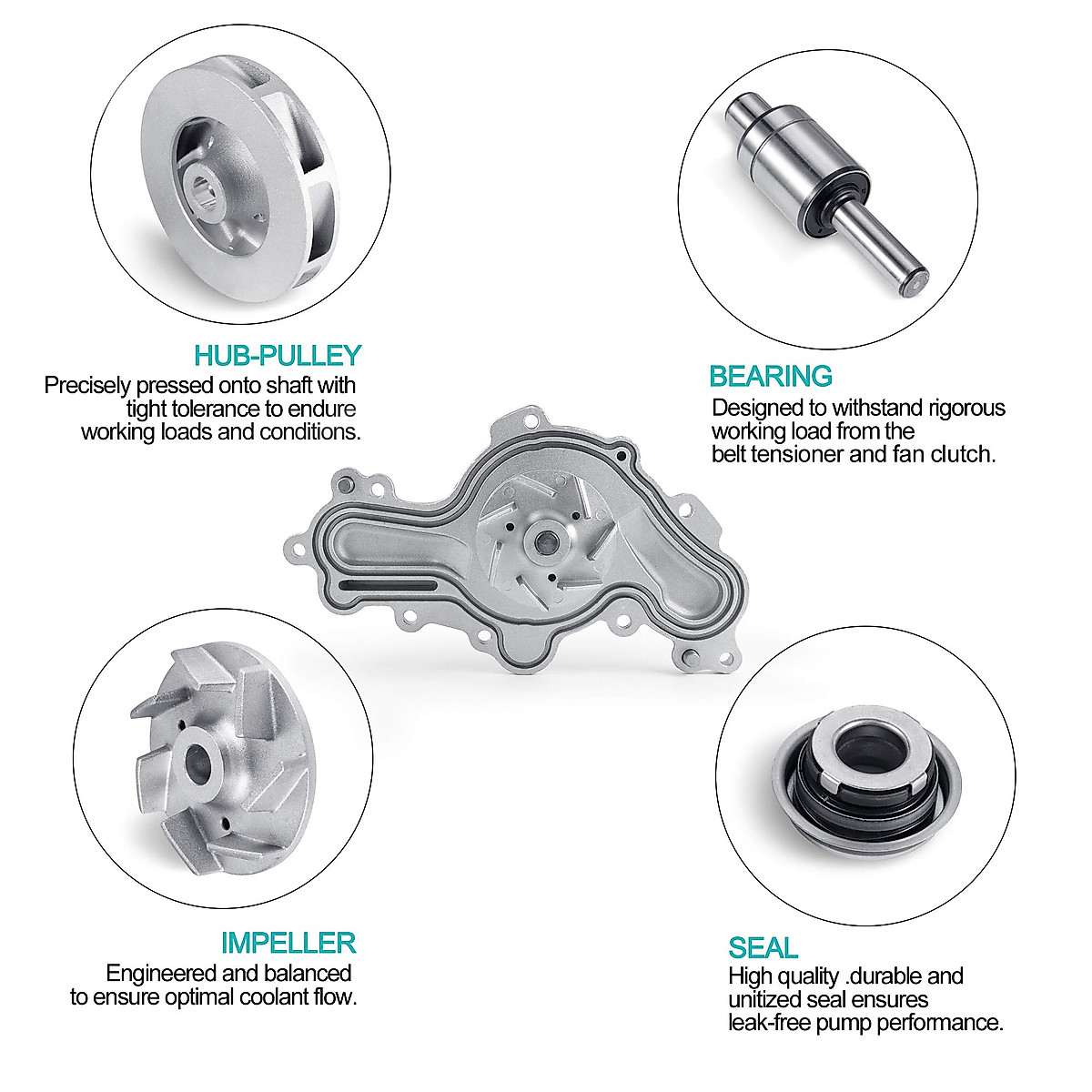 HUB-PULLEY
Precisely pressed onto shaft with tight tolerance to endure working loads and conditions.

BEARING
Designed to withstand rigorous working load from the belt tensioner and fan clutch.

IMPELLER
Engineered and balanced to ensure optimal coolant flow.

SEAL
High quality .durable and unitized seal ensures leak-free pump performance.