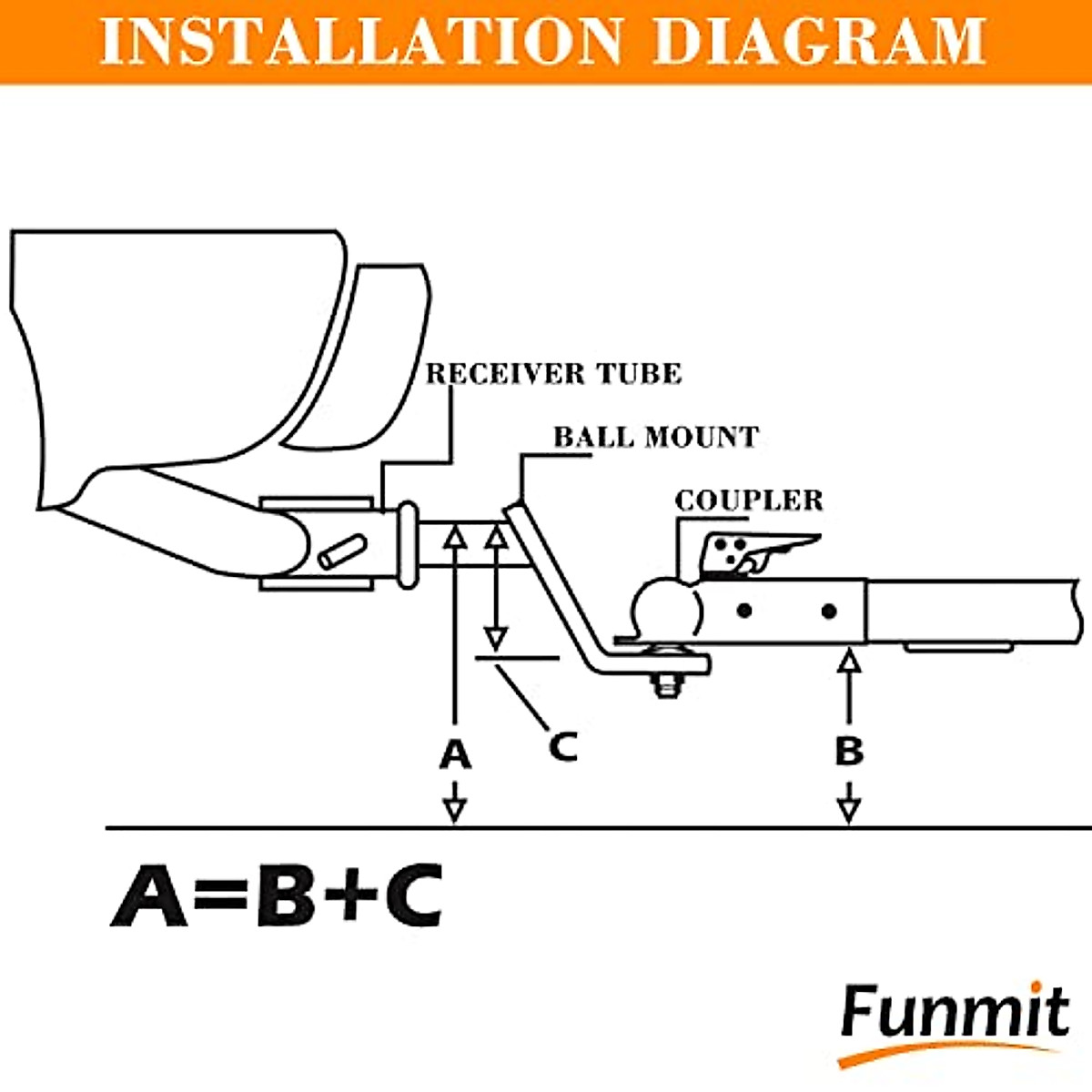 INSTALLATION DIAGRAM

RECEIVER TUBE

BALL MOUNT

COUPLER

A

C

B

A=B+C

Funmit