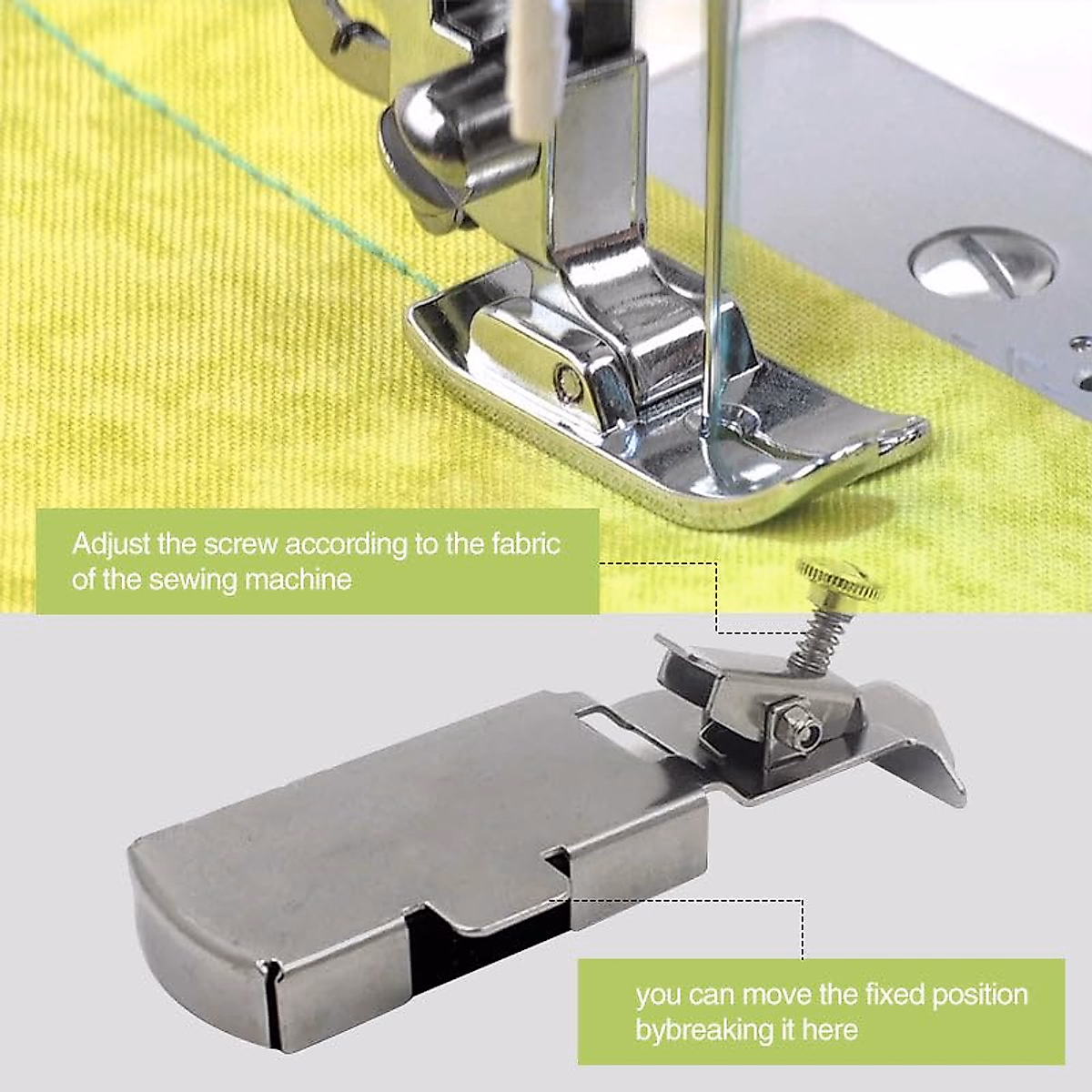 Adjust the screw according to the fabric of the sewing machine

you can move the fixed position bybreaking it here