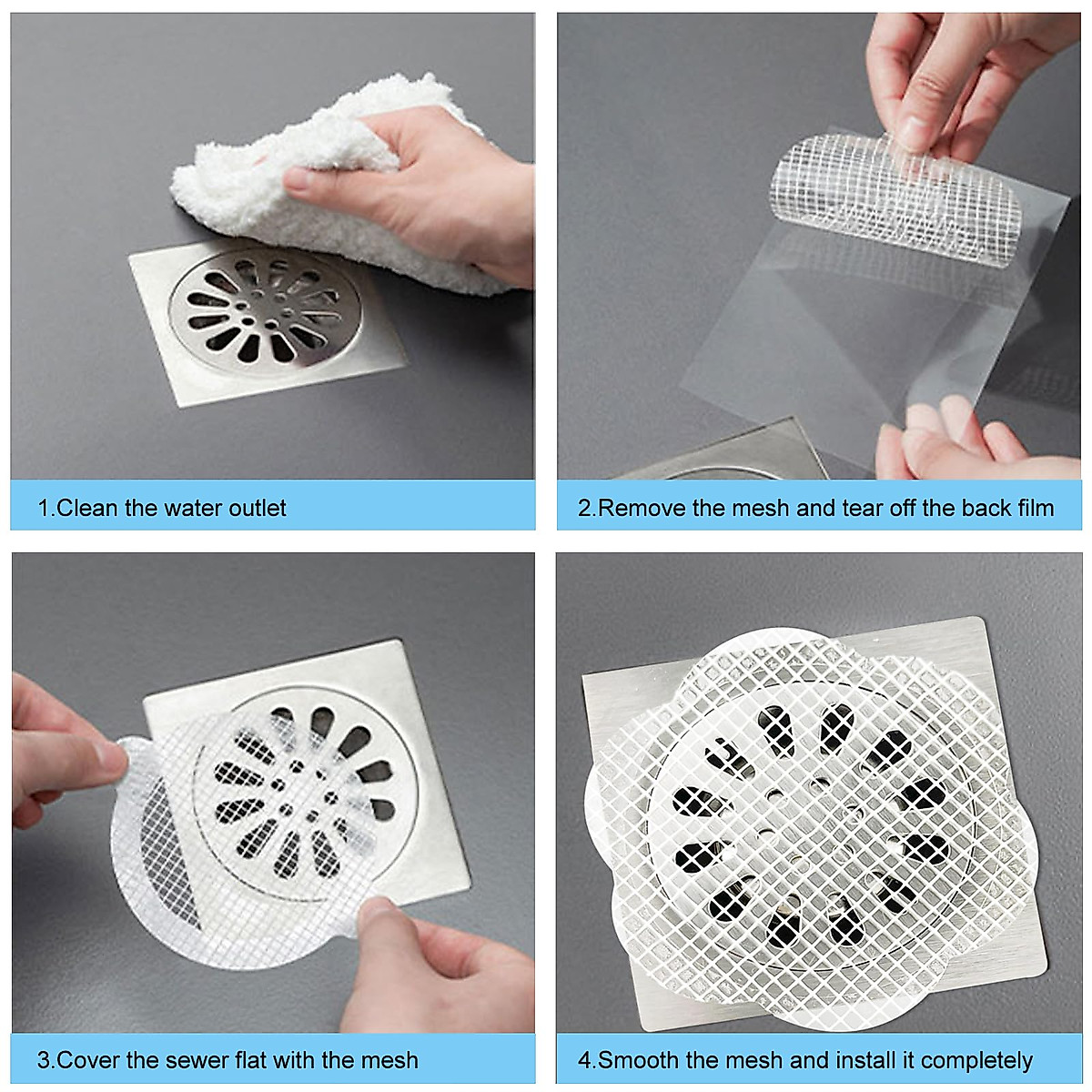 1.Clean the water outlet

2.Remove the mesh and tear off the back film

3.Cover the sewer flat with the mesh

4.Smooth the mesh and install it completely