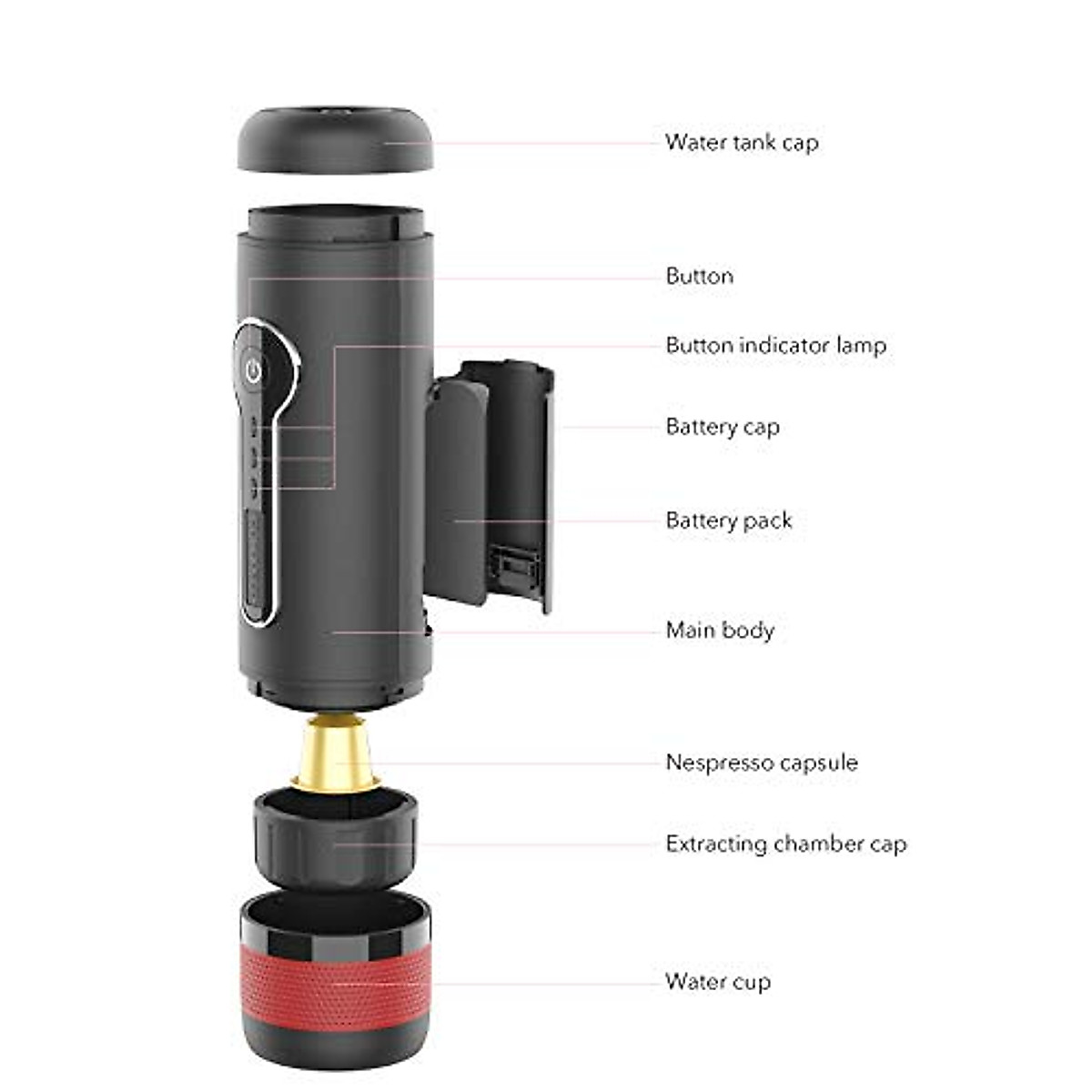 Water tank cap

Button

Button indicator lamp

Battery cap

Battery pack

Main body

Nespresso capsule

Extracting chamber cap

Water cup