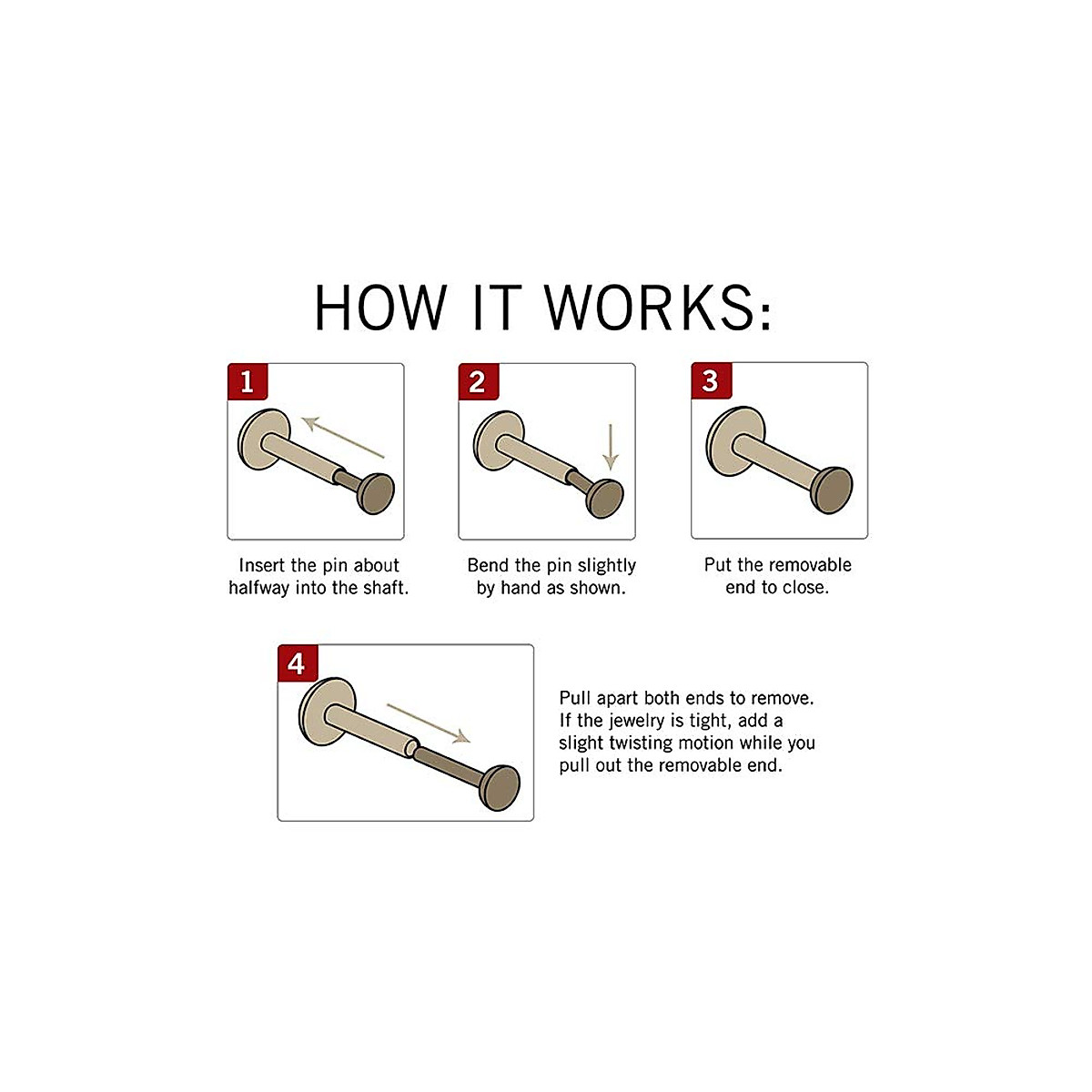 HOW IT WORKS:

1

Insert the pin about halfway into the shaft.

2

Bend the pin slightly by hand as shown.

3

Put the removable end to close.

4

Pull apart both ends to remove. If the jewelry is tight, add a slight twisting motion while you pull out the removable end.