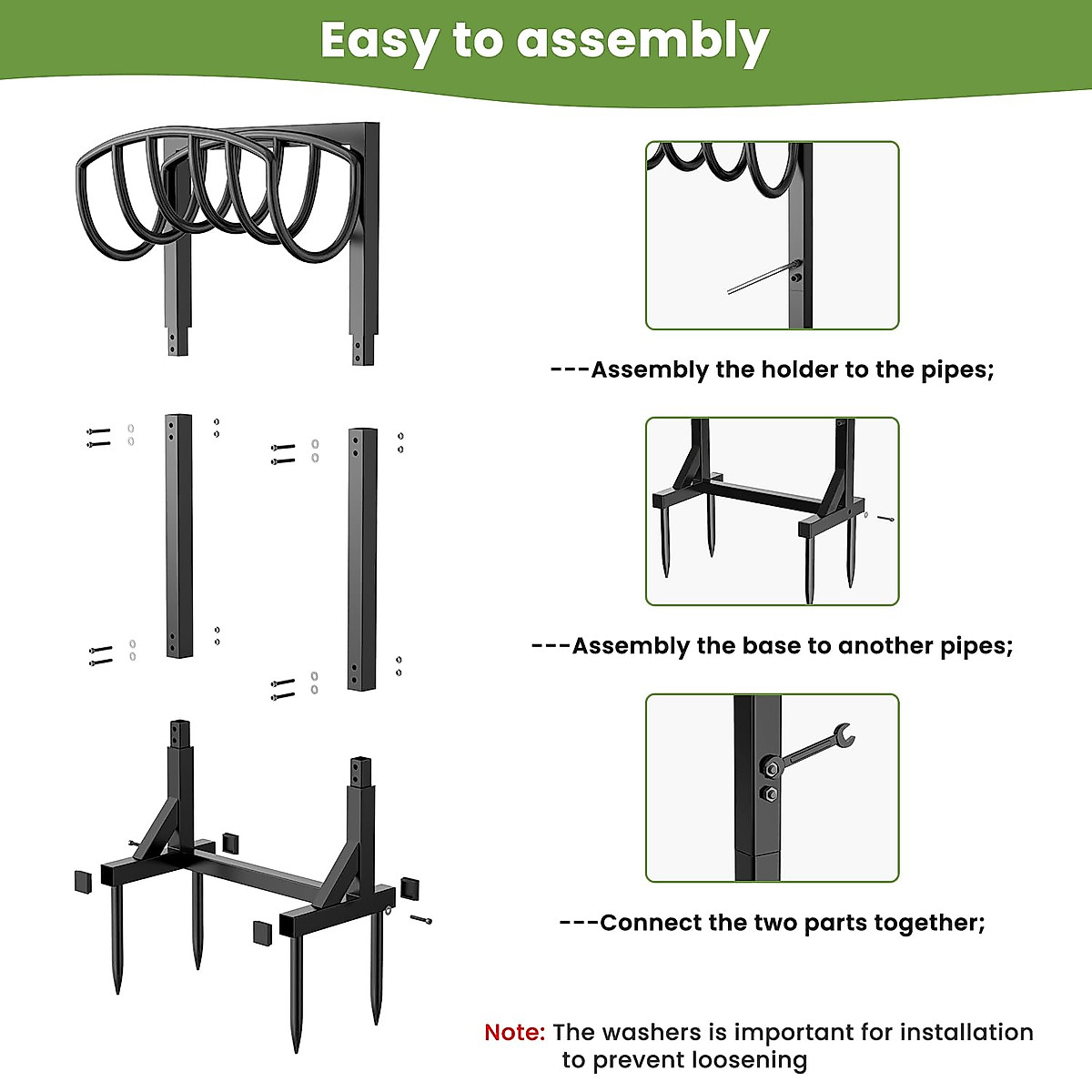 Easy to assembly

---Assembly the holder to the pipes;

---Assembly the base to another pipes;

---Connect the two parts together;

Note: The washers is important for installation to prevent loosening