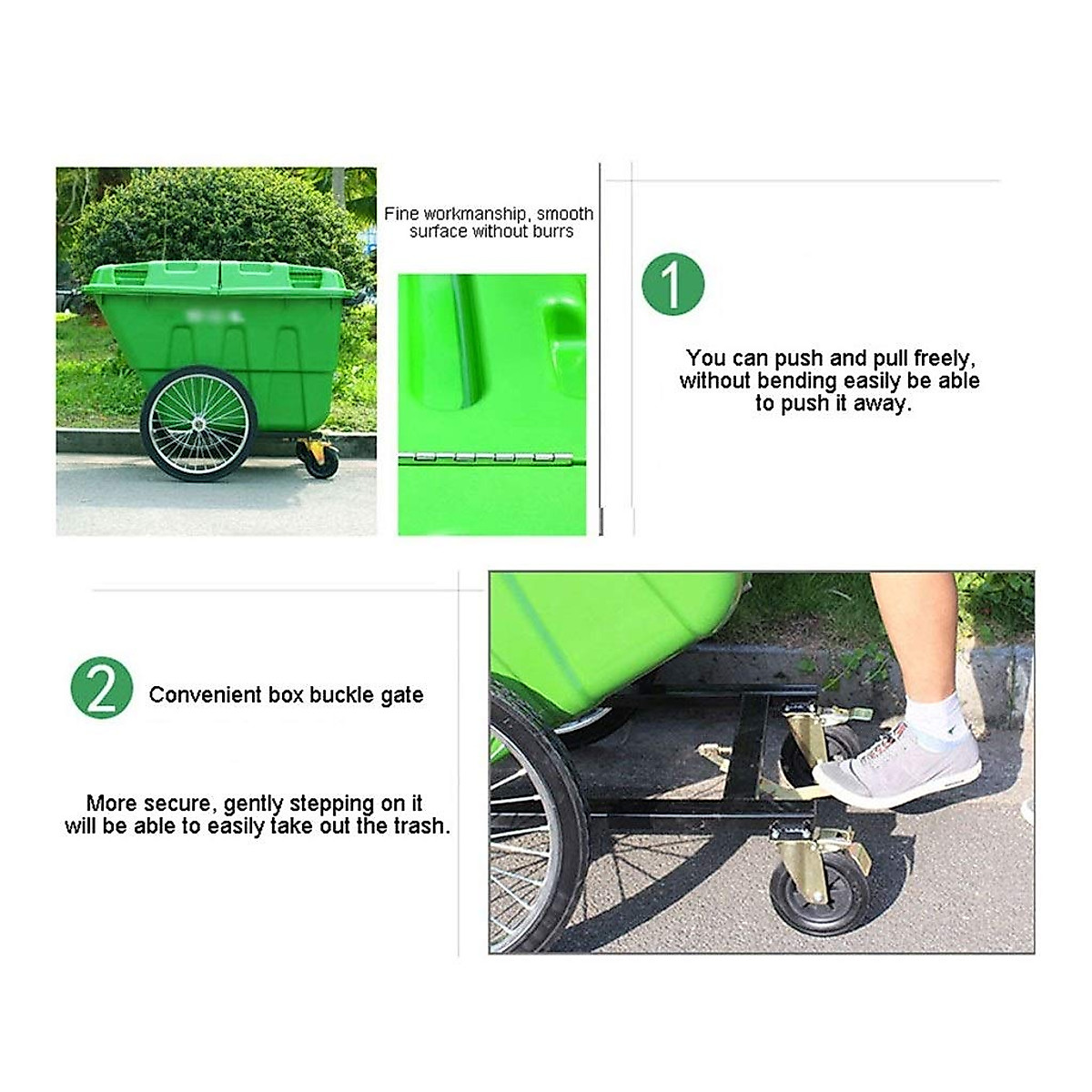 Fine workmanship, smooth surface without burrs

1

You can push and pull freely, without bending easily be able to push it away.

2

Convenient box buckle gate

More secure, gently stepping on it will be able to easily take out the trash.