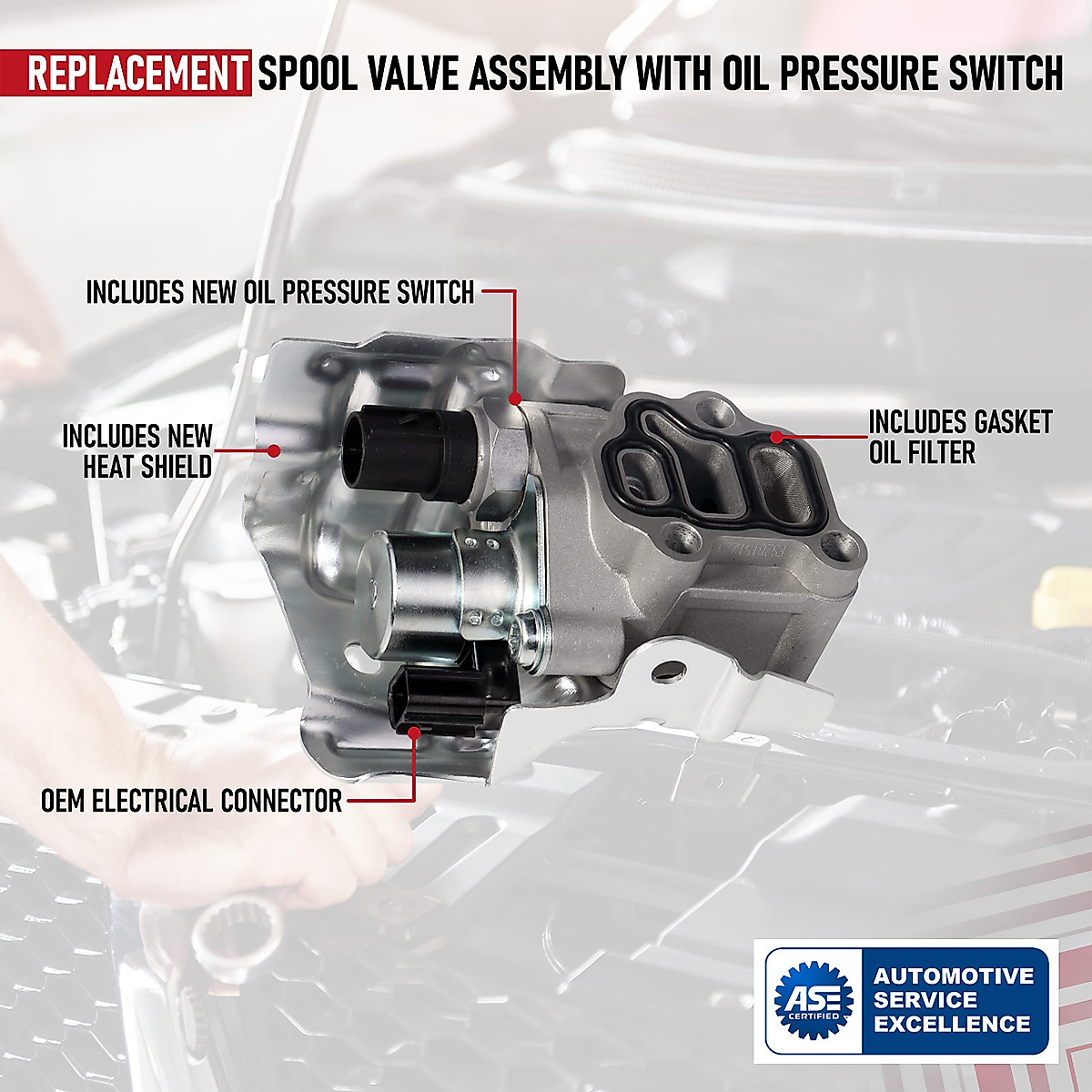 REPLACEMENT SPOOL VALVE ASSEMBLY WITH OIL PRESSURE SWITCH

INCLUDES NEW OIL PRESSURE SWITCH

INCLUDES NEW HEAT SHIELD

INCLUDES GASKET OIL FILTER

OEM ELECTRICAL CONNECTOR

ASE CERTIFIED

AUTOMOTIVE SERVICE EXCELLENCE