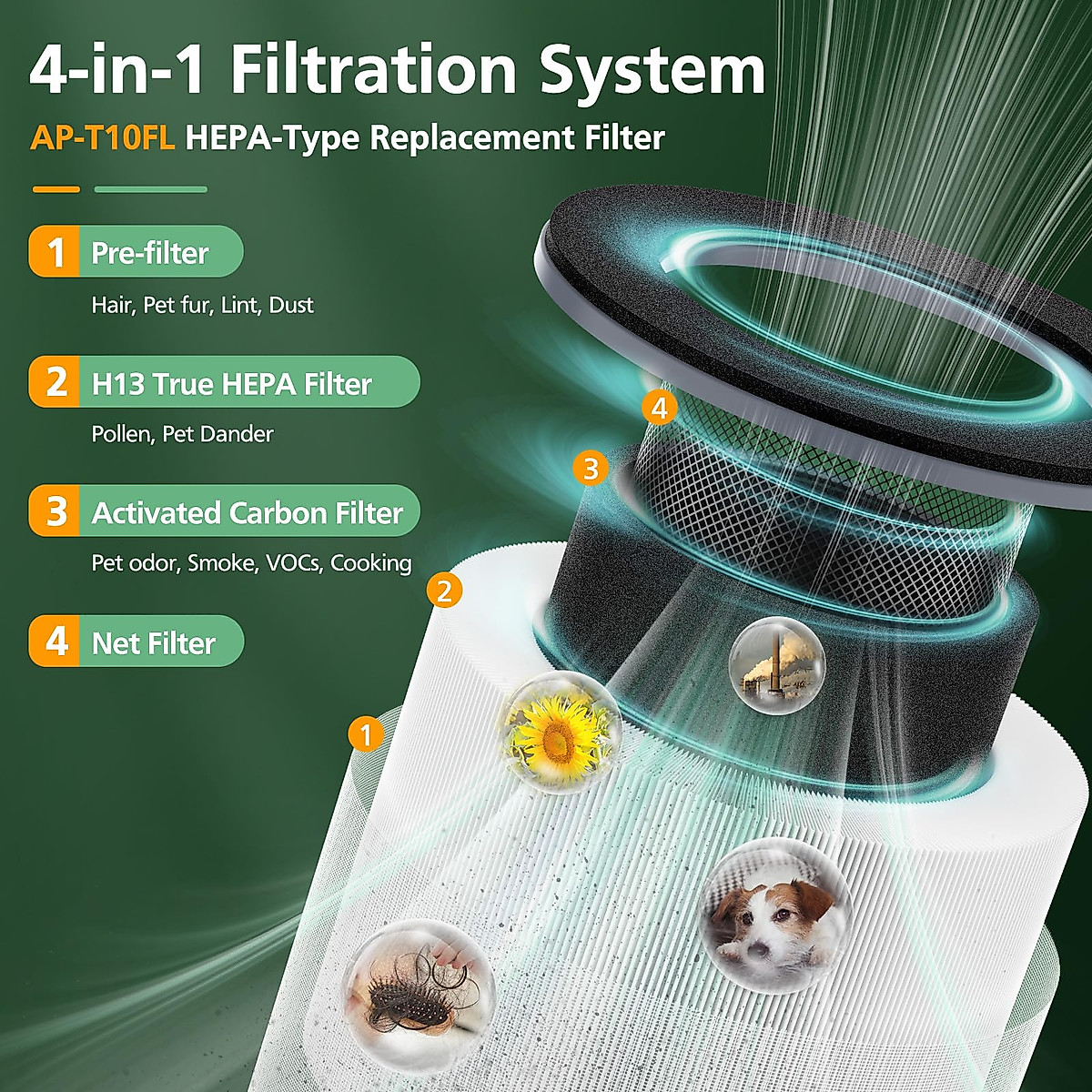 4-in-1 Filtration System

AP-T10FL HEPA-Type Replacement Filter

1 Pre-filter

Hair, Pet fur, Lint, Dust

2 H13 True HEPA Filter

Pollen, Pet Dander

3 Activated Carbon Filter

Pet odor, Smoke, VOCs, Cooking

4 Net Filter

4

3

2

1