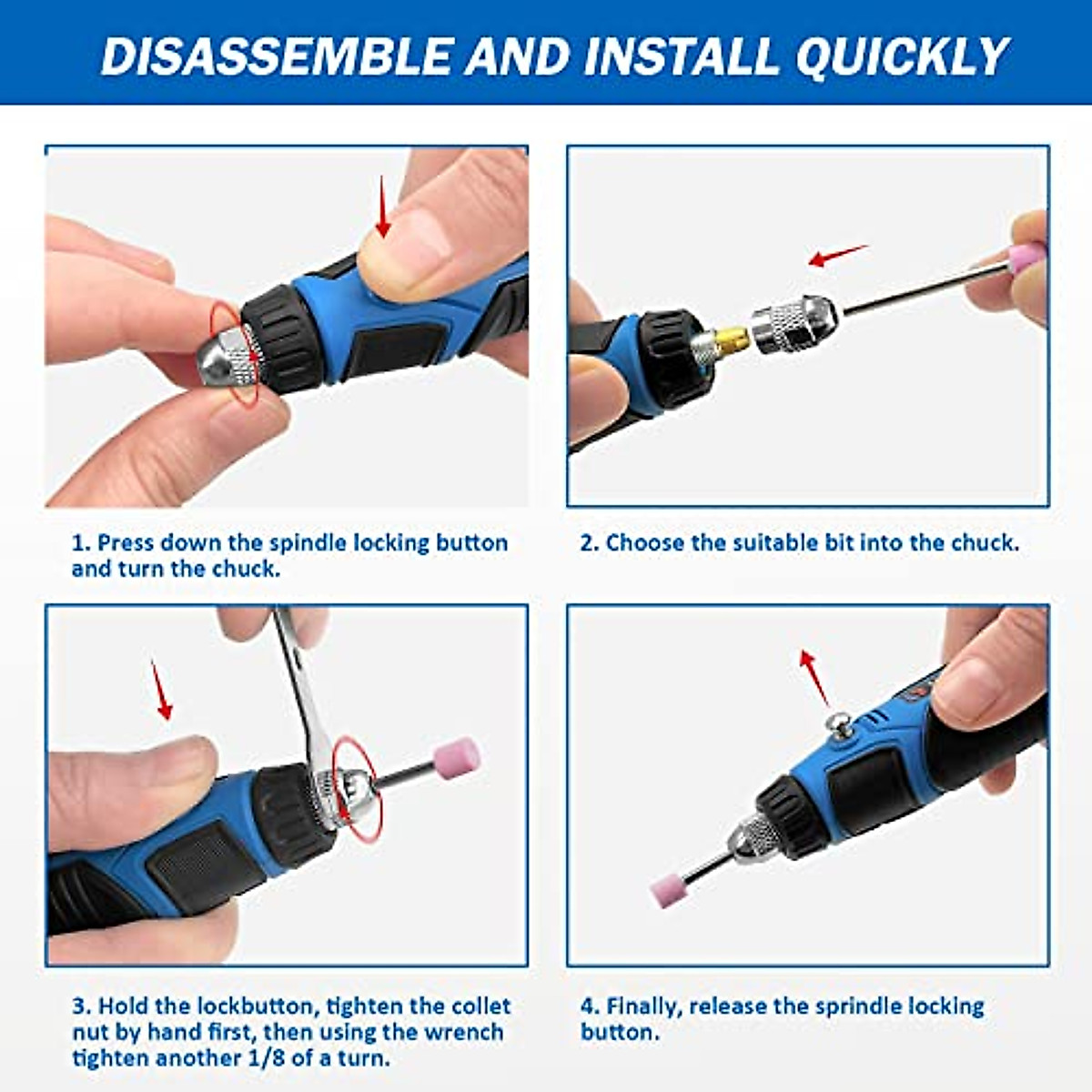 DISASSEMBLE AND INSTALL QUICKLY

1. Press down the spindle locking button and turn the chuck.

2. Choose the suitable bit into the chuck.

3. Hold the lockbutton, tighten the collet nut by hand first, then using the wrench tighten another 1/8 of a turn.

4. Finally, release the sprindle locking button.