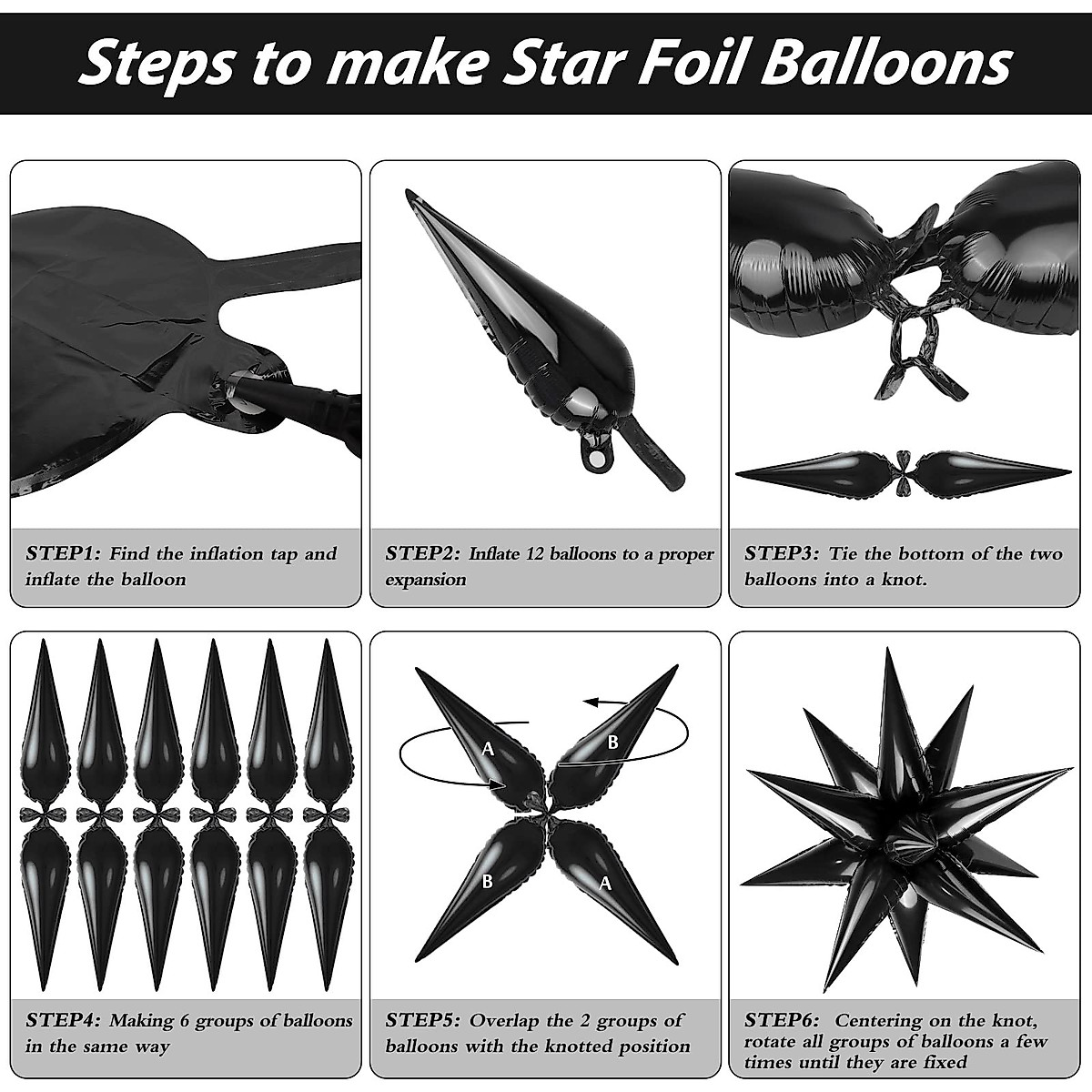 Steps to make Star Foil Balloons

STEP1: Find the inflation tap and inflate the balloon

STEP2: Inflate 12 balloons to a proper expansion

STEP3: Tie the bottom of the two balloons into a knot.

STEP4: Making 6 groups of balloons in the same way

A

B

B

A

STEP5: Overlap the 2 groups of balloons with the knotted position

STEP6: Centering on the knot, rotate all groups of balloons a few times until they are fixed