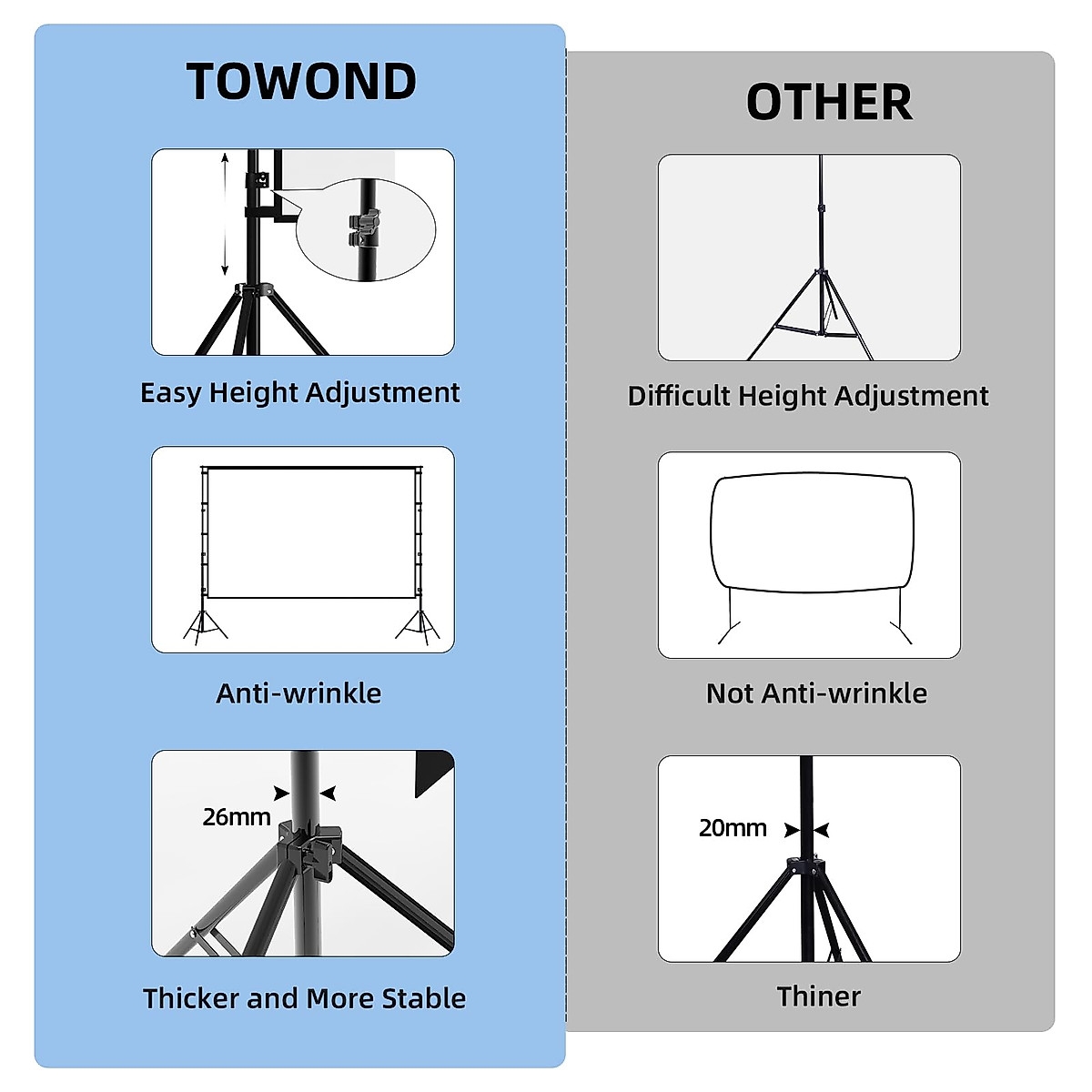 TOWOND

Easy Height Adjustment

Anti-wrinkle

26mm

Thicker and More Stable

OTHER

Difficult Height Adjustment

Not Anti-wrinkle

20mm

Thiner