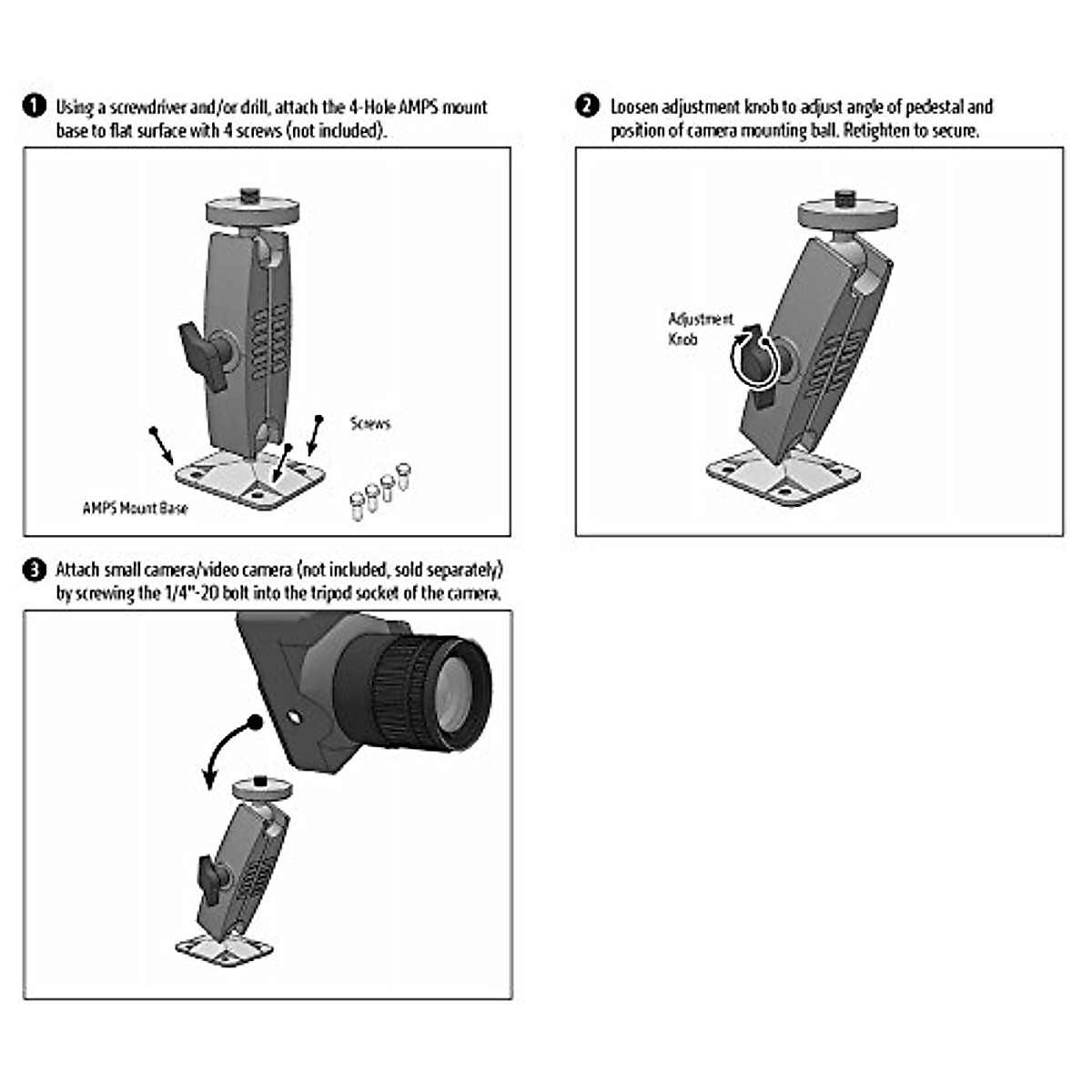 1 Using a screwdriver and/or drill, attach the 4-Hole AMPS mount base to flat surface with 4 screws (not included).

Screws

AMPS Mount Base

2 Loosen adjustment knob to adjust angle of pedestal and position of camera mounting ball. Retighten to secure.

Adjustment Knob

3 Attach small camera/video camera (not included, sold separately) by screwing the 1/4"-20 bolt into the tripod socket of the camera.