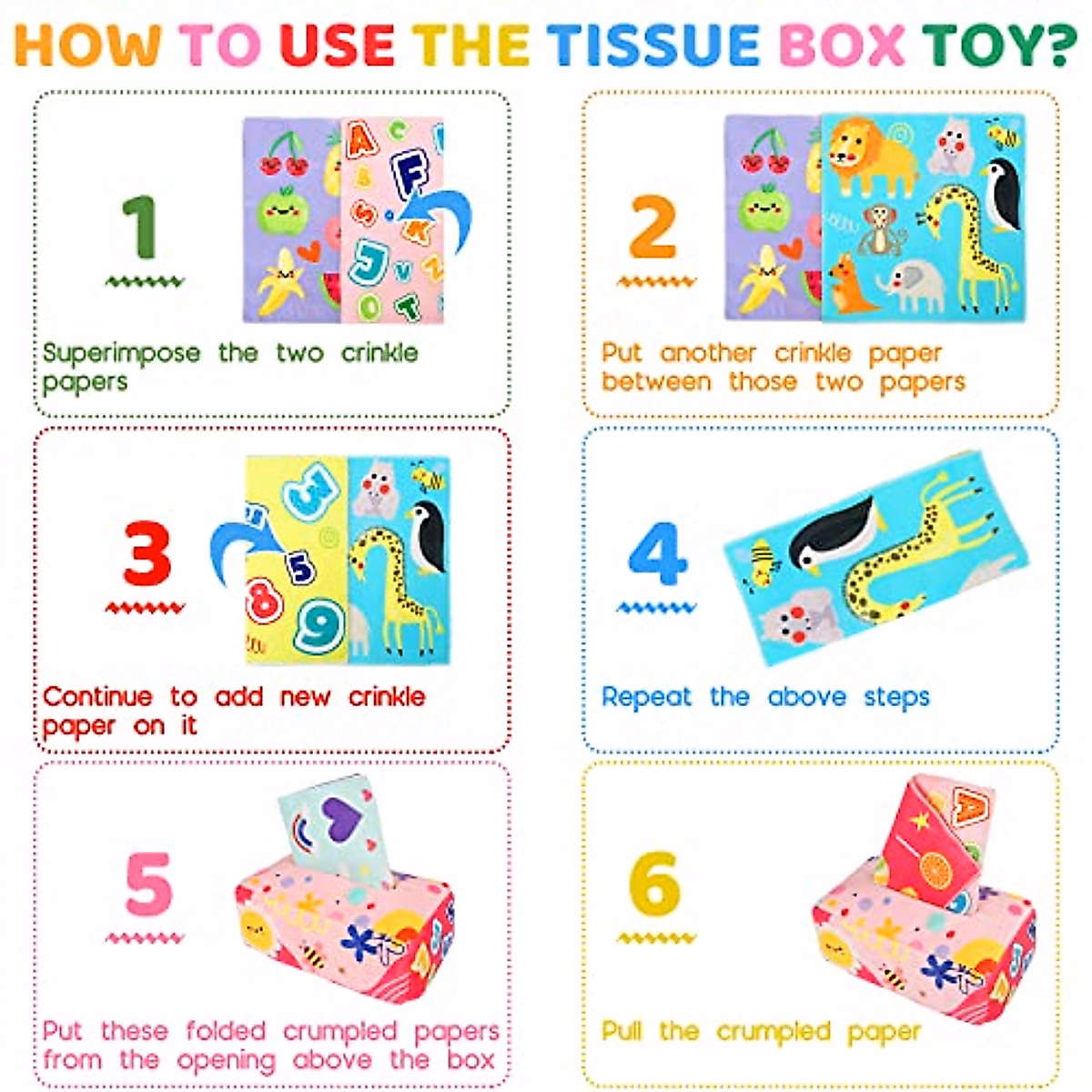 HOW TO USE THE TISSUE BOX TOY?

1

Superimpose the two crinkle papers

2

Put another crinkle paper between those two papers

3

Continue to add new crinkle paper on it

4

Repeat the above steps

5

Put these folded crumpled papers from the opening above the box

6

Pull the crumpled paper