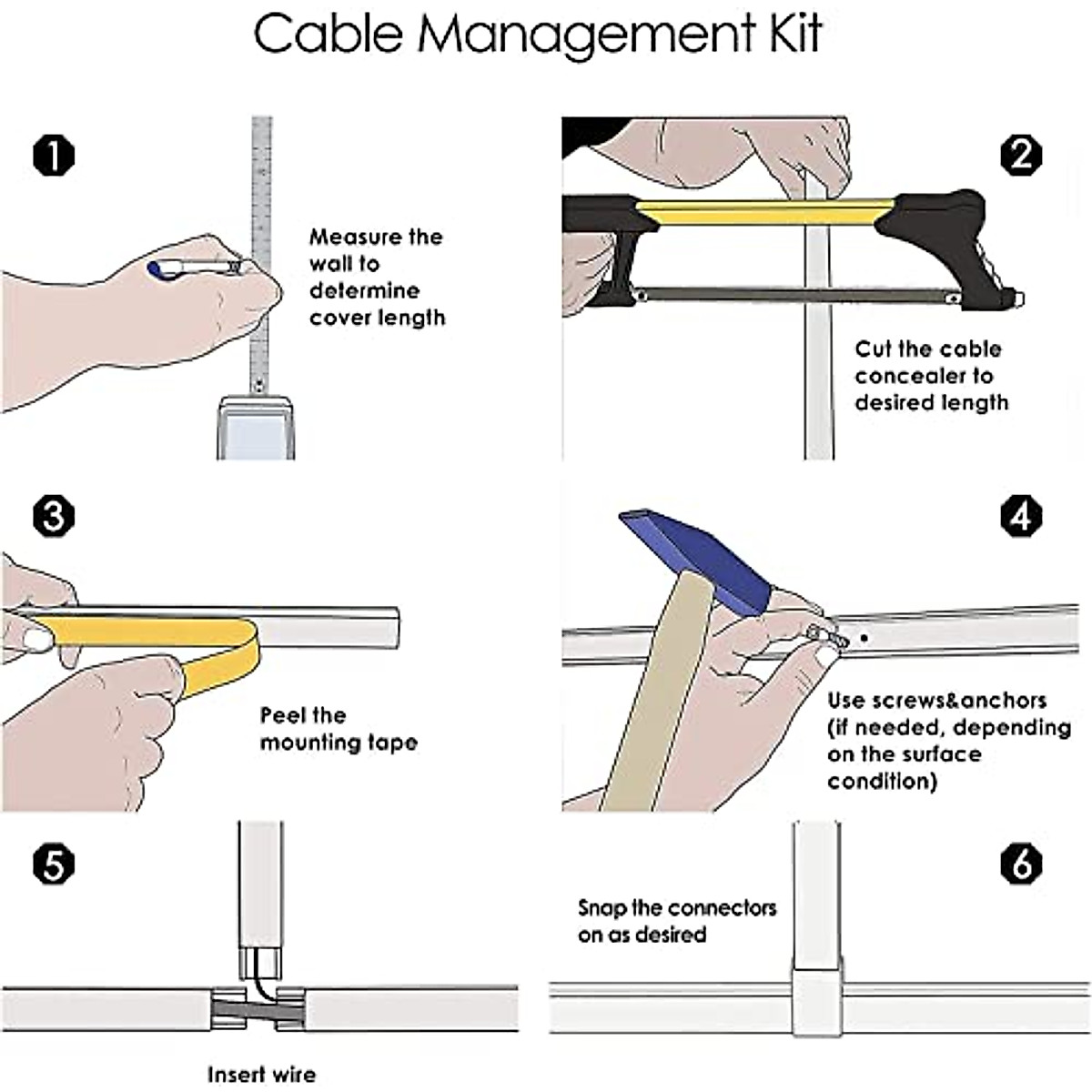 Cable Management Kit

1

Measure the wall to determine cover length

2

Cut the cable concealer to desired length

3

Peel the mounting tape

4

Use screws&anchors (if needed, depending on the surface condition)

5

Insert wire

6

Snap the connectors on as desired