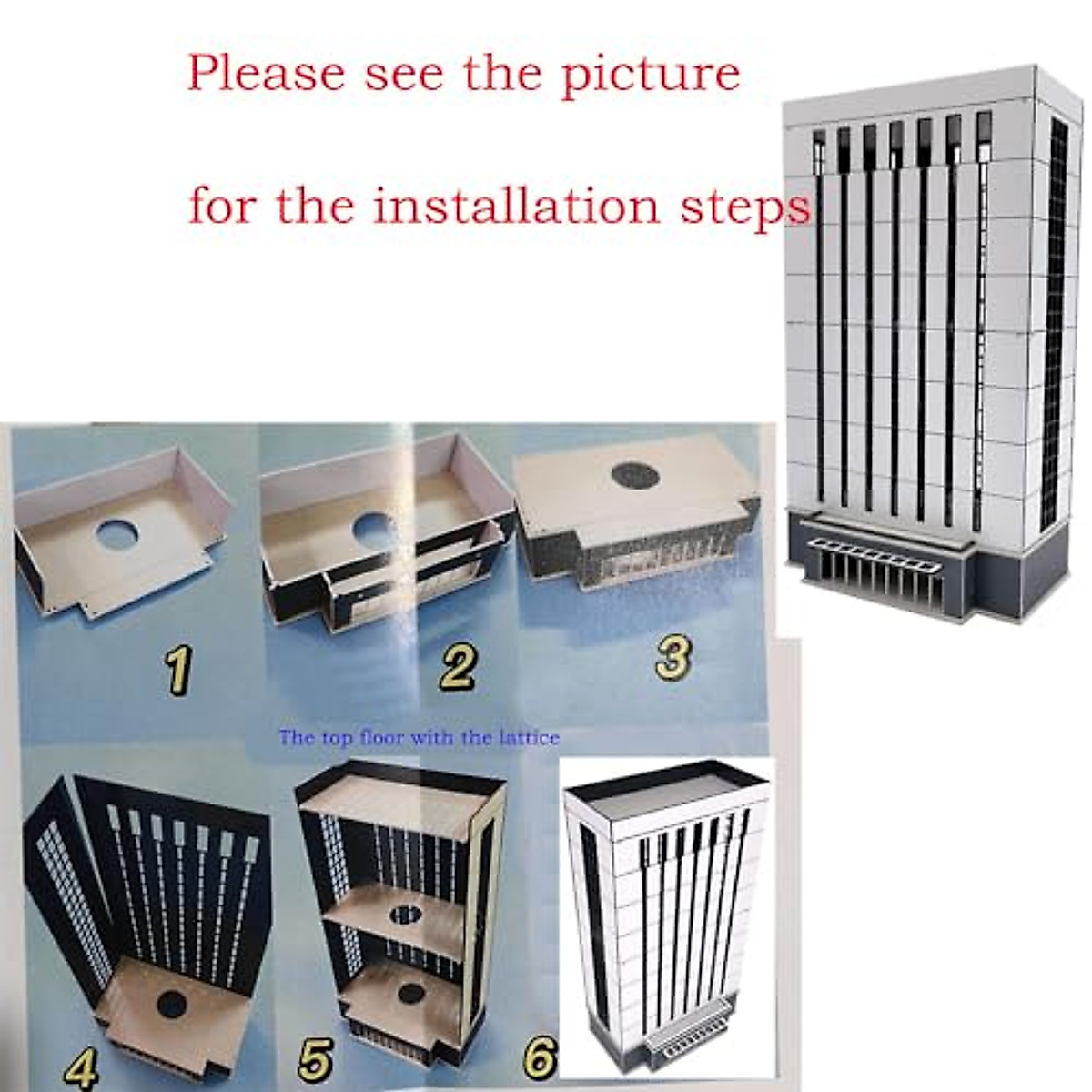 Please see the picture

for the installation steps

1

2

3

The top floor with the lattice

4

5

6