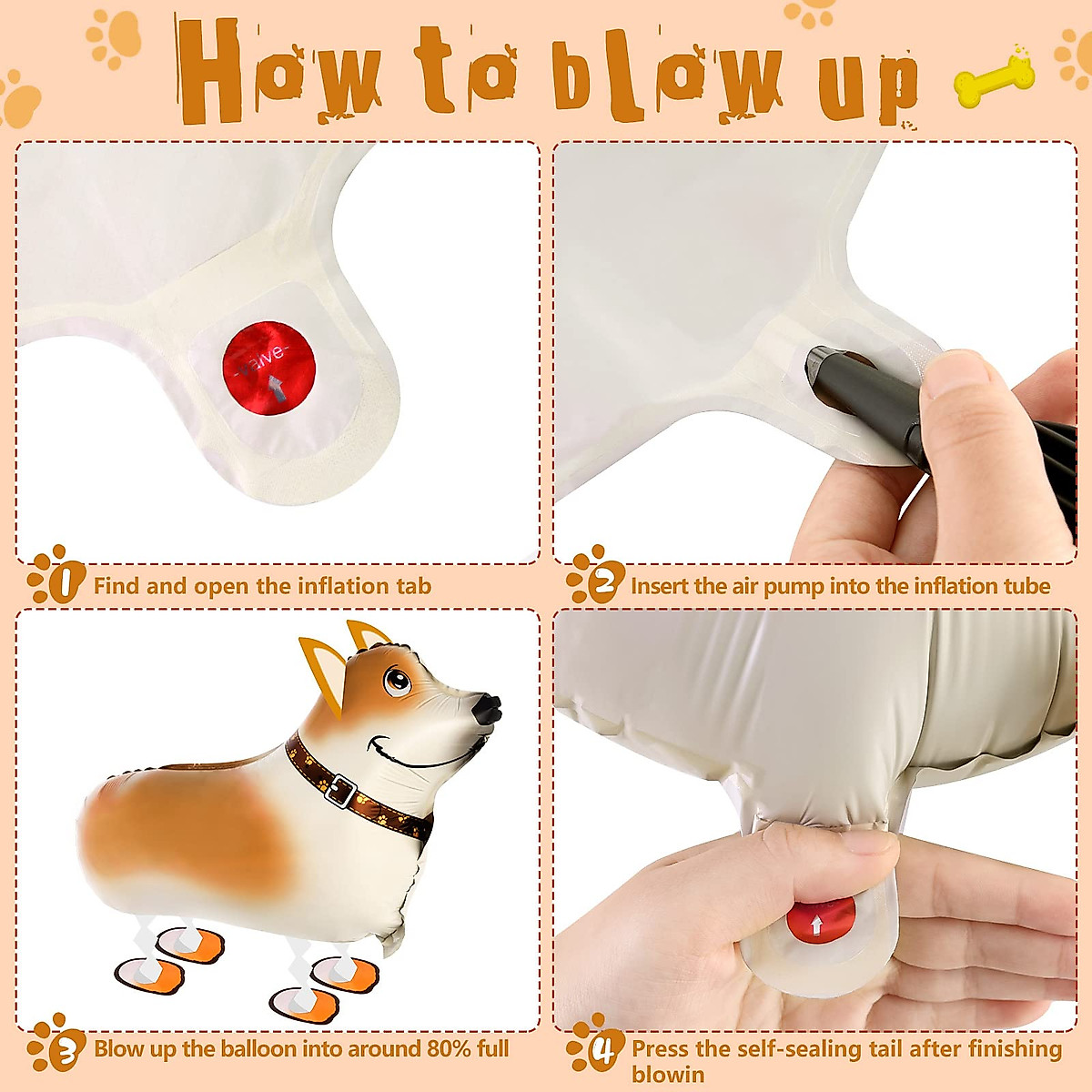 How to blow up

-valve-

1 Find and open the inflation tab

2 Insert the air pump into the inflation tube

3 Blow up the balloon into around 80% full

4 Press the self-sealing tail after finishing blowin